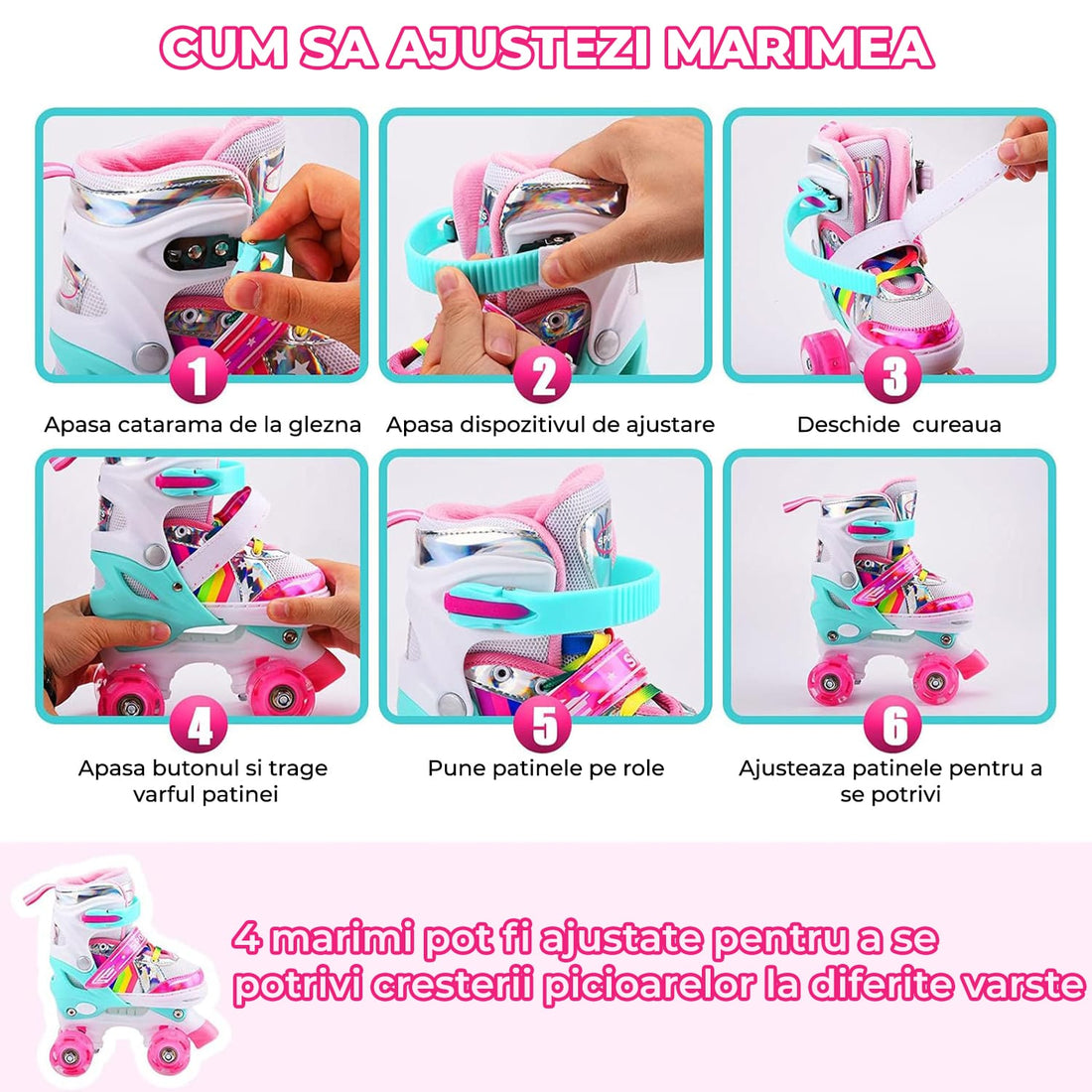 CUM SA AJUSTEZI MARIMEA

1
Apasa catarama de la glezna

2
Apasa dispozitivul de ajustare

3
Deschide cureaua

4
Apasa butonul si trage varful patinei

5
Pune patinele pe role

6
Ajusteaza patinele pentru a se potrivi

4 marimi pot fi ajustate pentru a se potrivi cresterii picioarelor la diferite varste