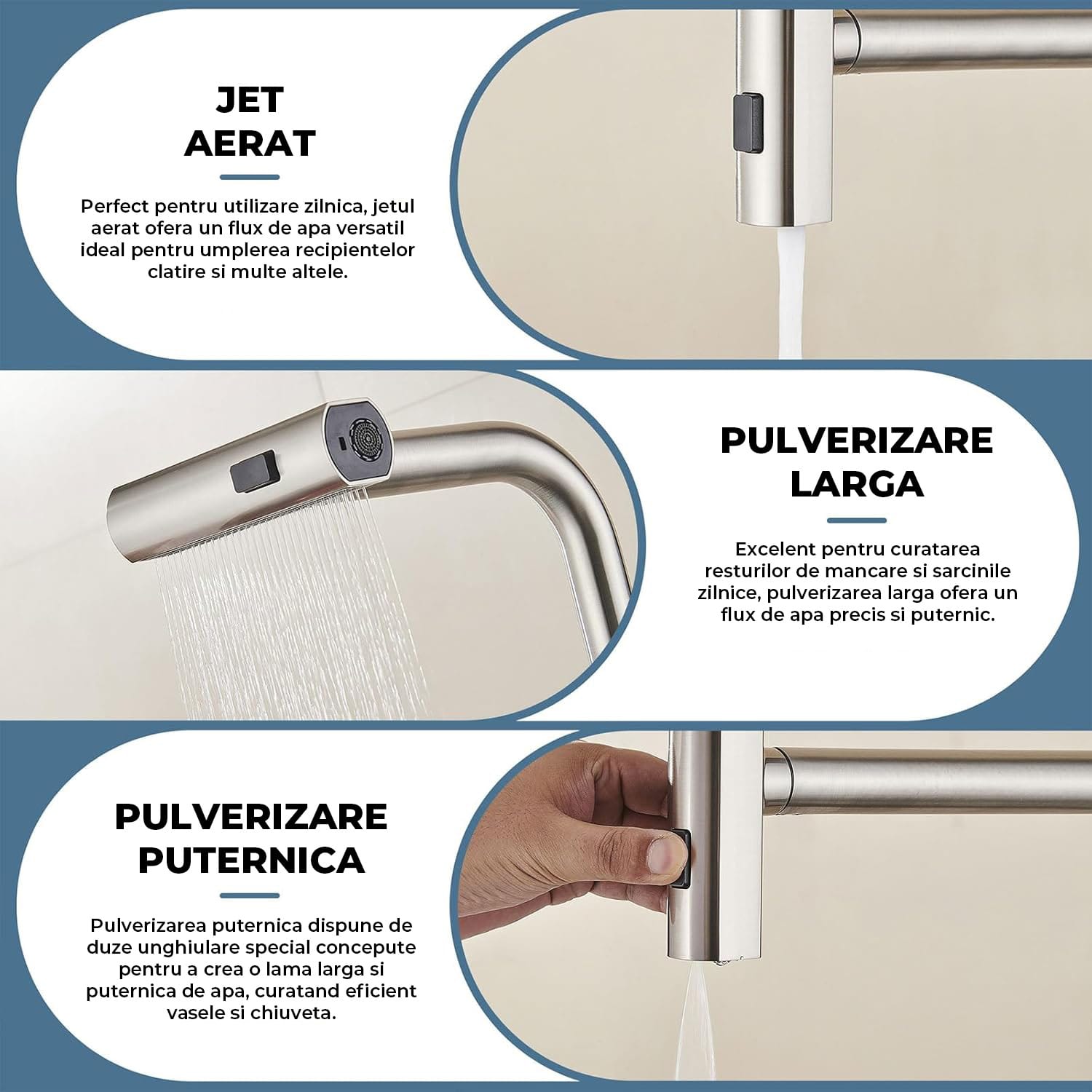 JET
AERAT

Perfect pentru utilizare zilnica, jetul aerat ofera un flux de apa versatil ideal pentru umplerea recipientelor clatire si multe altele.

PULVERIZARE
LARGA

Excelent pentru curatarea resturilor de mancare si sarcinile zilnice, pulverizarea larga ofera un flux de apa precis si puternic.

PULVERIZARE
PUTERNICA

Pulverizarea puternica dispune de duze unghiulare special concepute pentru a crea o lama larga si puternica de apa, curatand eficient vasele si chiuveta.