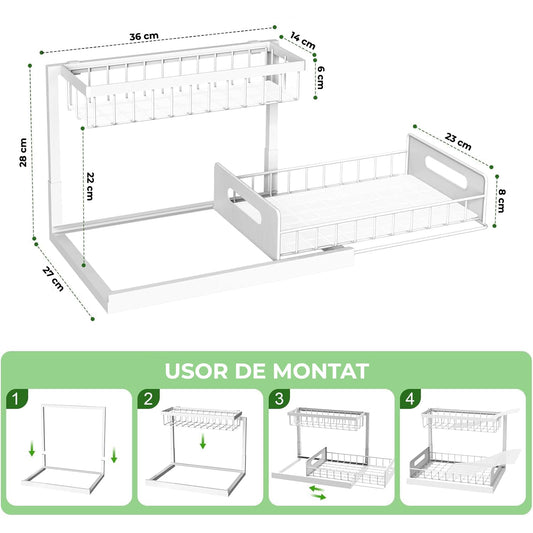 36 cm
14 cm
6 cm
28 cm
22 cm
23 cm
8 cm
27 cm

USOR DE MONTAT

1
2
3
4