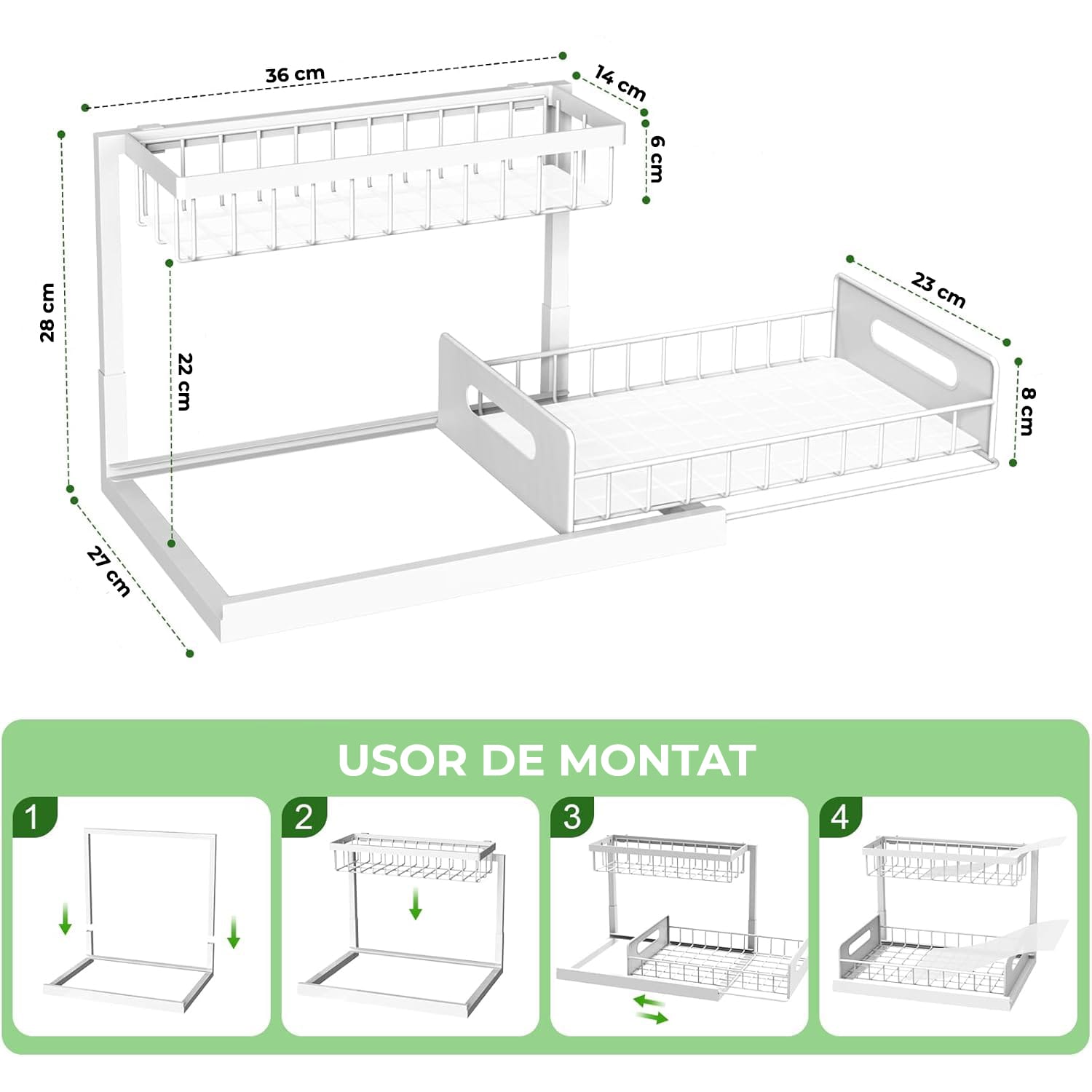 36 cm

14 cm

6 cm

28 cm

22 cm

23 cm

8 cm

27 cm

USOR DE MONTAT

1

2

3

4