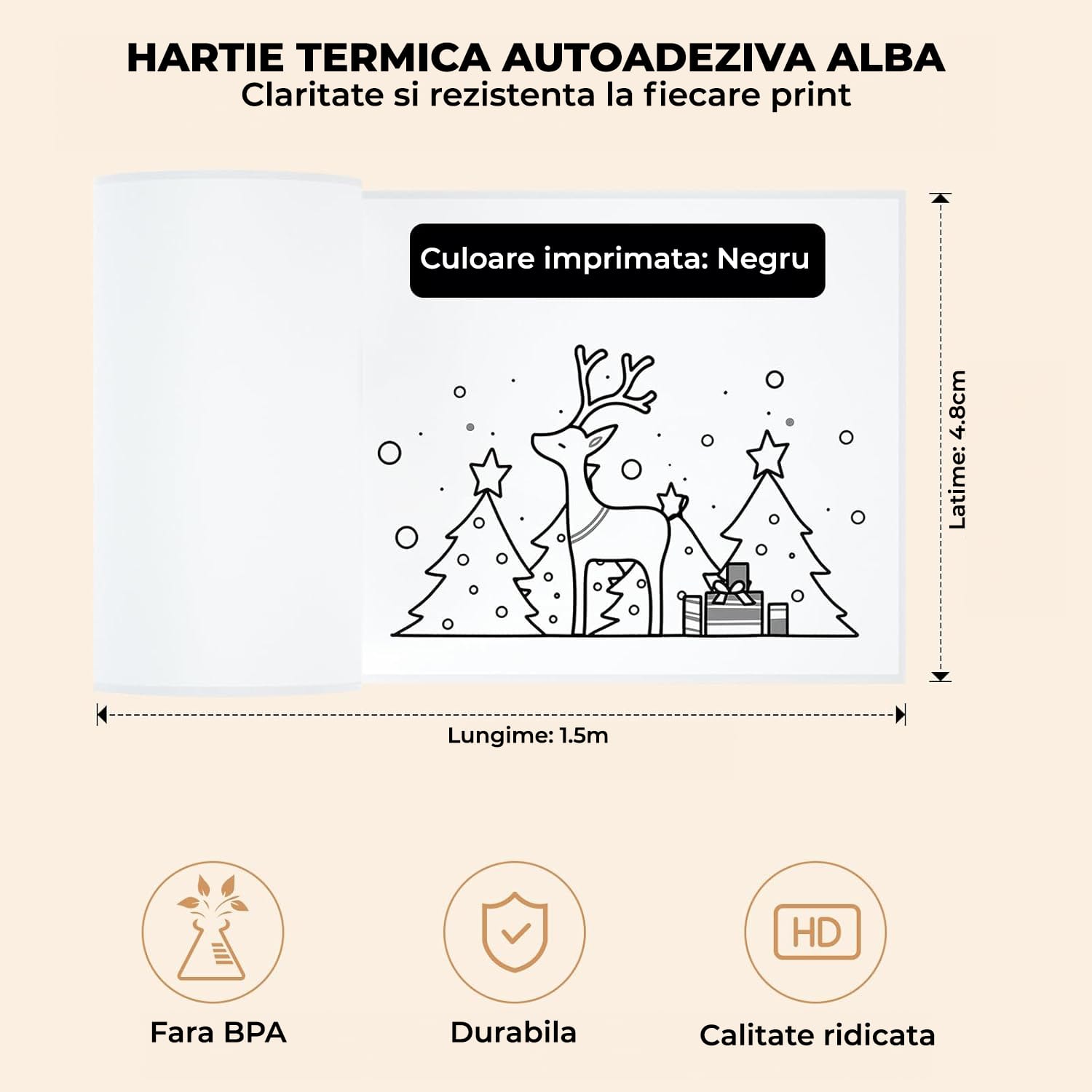 HARTIE TERMICA AUTOADEZIVA ALBA
Claritate si rezistenta la fiecare print

Culoare imprimata: Negru

Latime: 4.8cm

Lungime: 1.5m

HD

Fara BPA

Durabila

Calitate ridicata