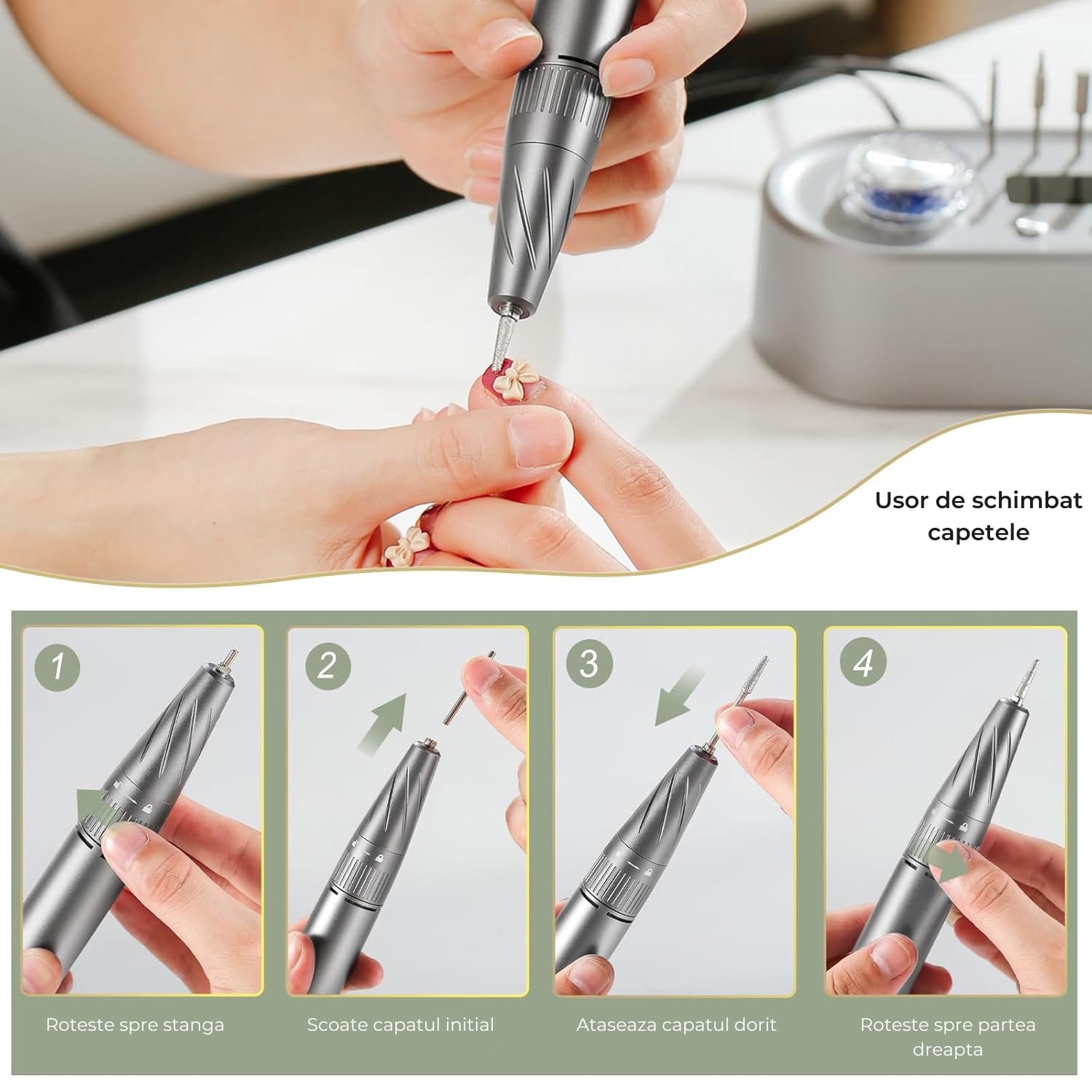 Usor de schimbat capetele

1

Roteste spre stanga

2

Scoate capatul initial

3

Ataseaza capatul dorit

4

Roteste spre partea dreapta