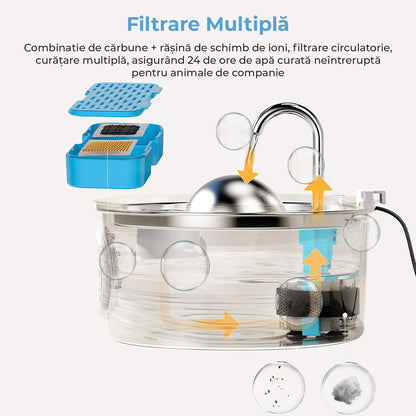 Filtrare Multiplă

Combinatie de cărbune + rășină de schimb de ioni, filtrare circulatorie, curățare multiplă, asigurând 24 de ore de apă curată neîntreruptă pentru animale de companie