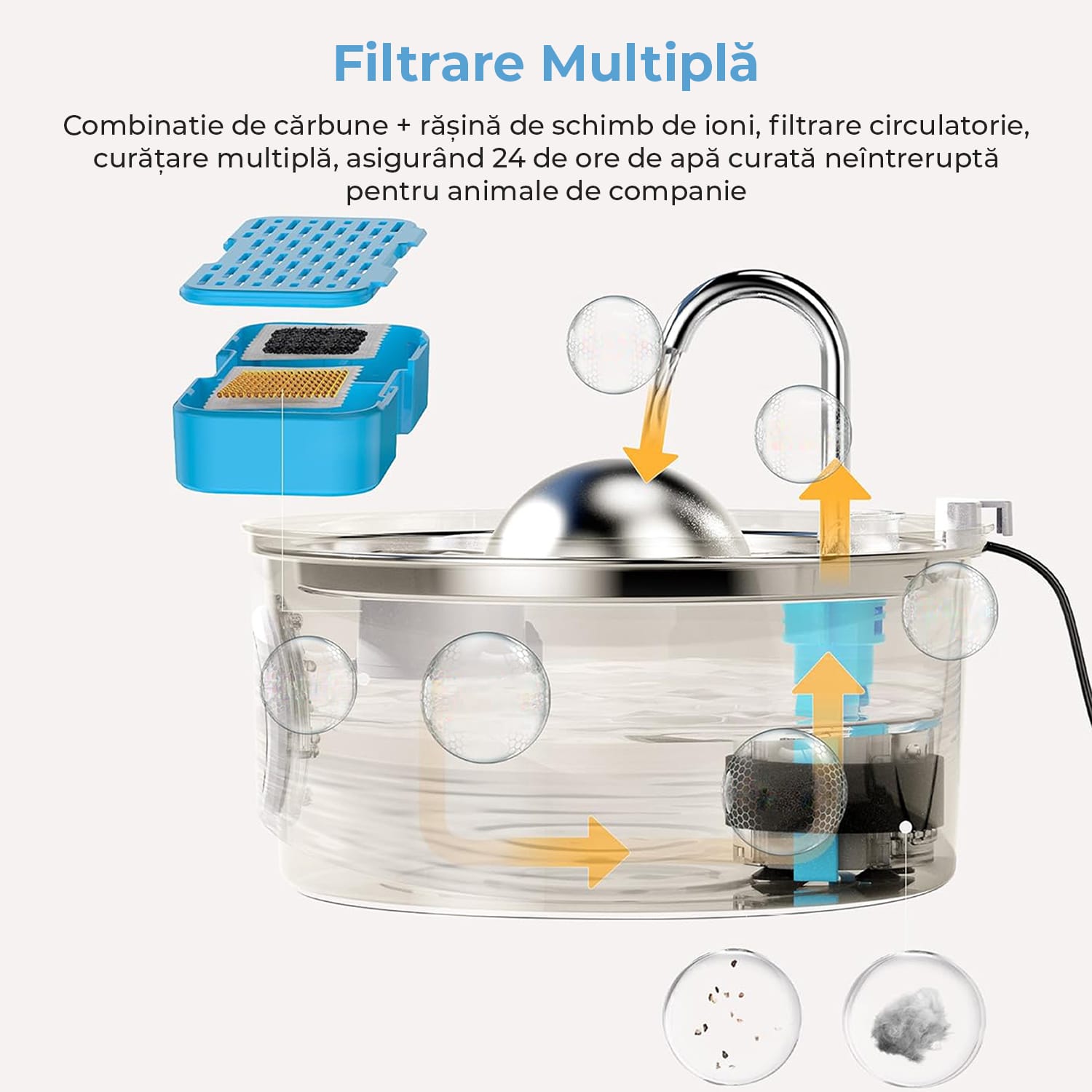 Filtrare Multiplă

Combinatie de cărbune + rășină de schimb de ioni, filtrare circulatorie, curățare multiplă, asigurând 24 de ore de apă curată neîntreruptă pentru animale de companie