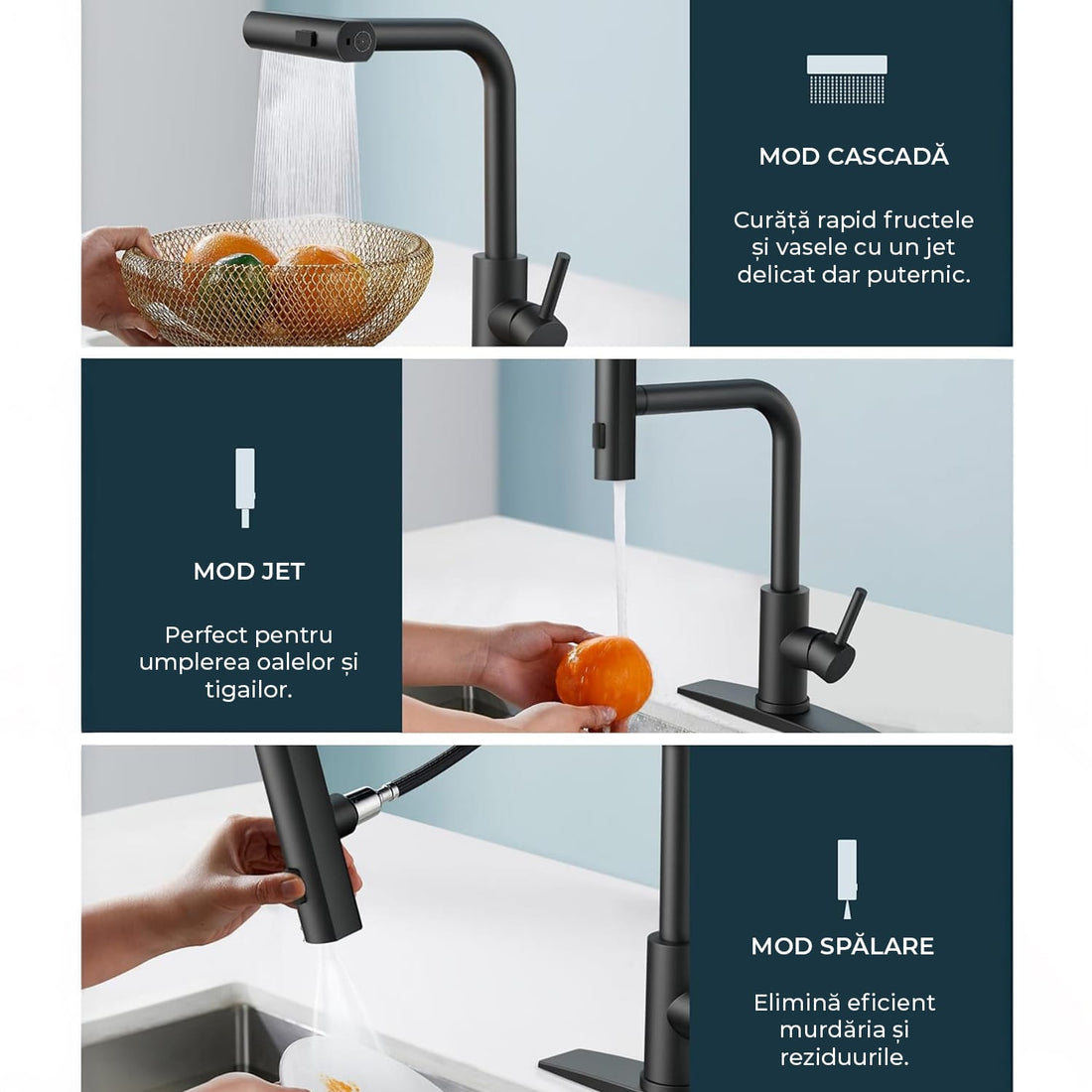 MOD CASCADĂ

Curăță rapid fructele și vasele cu un jet delicat dar puternic.

MOD JET

Perfect pentru umplerea oalelor și tigailor.

MOD SPĂLARE

Elimină eficient murdăria și reziduurile.