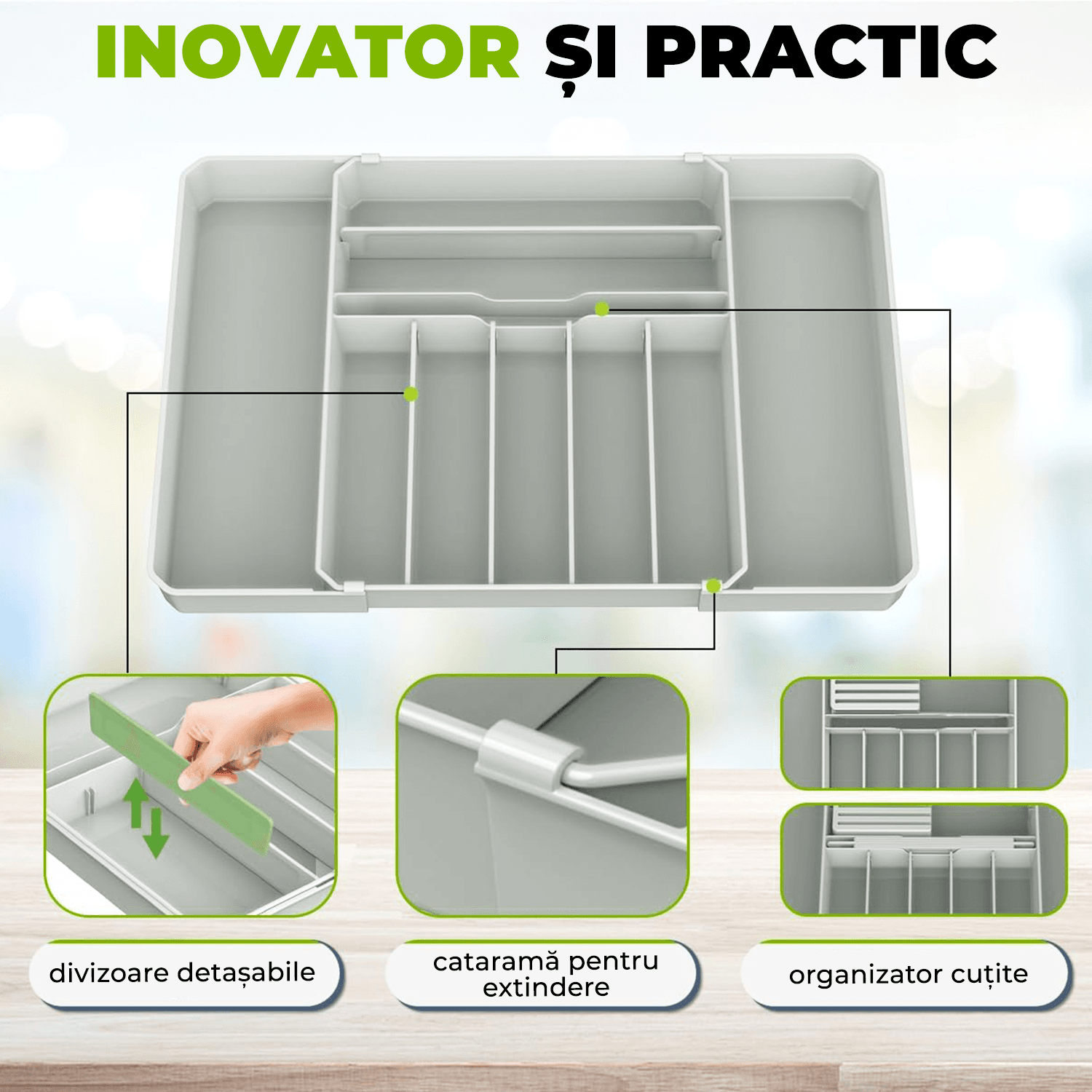 INOVATOR ȘI PRACTIC

divizoare detașabile

cataramă pentru extindere

organizator cuțite