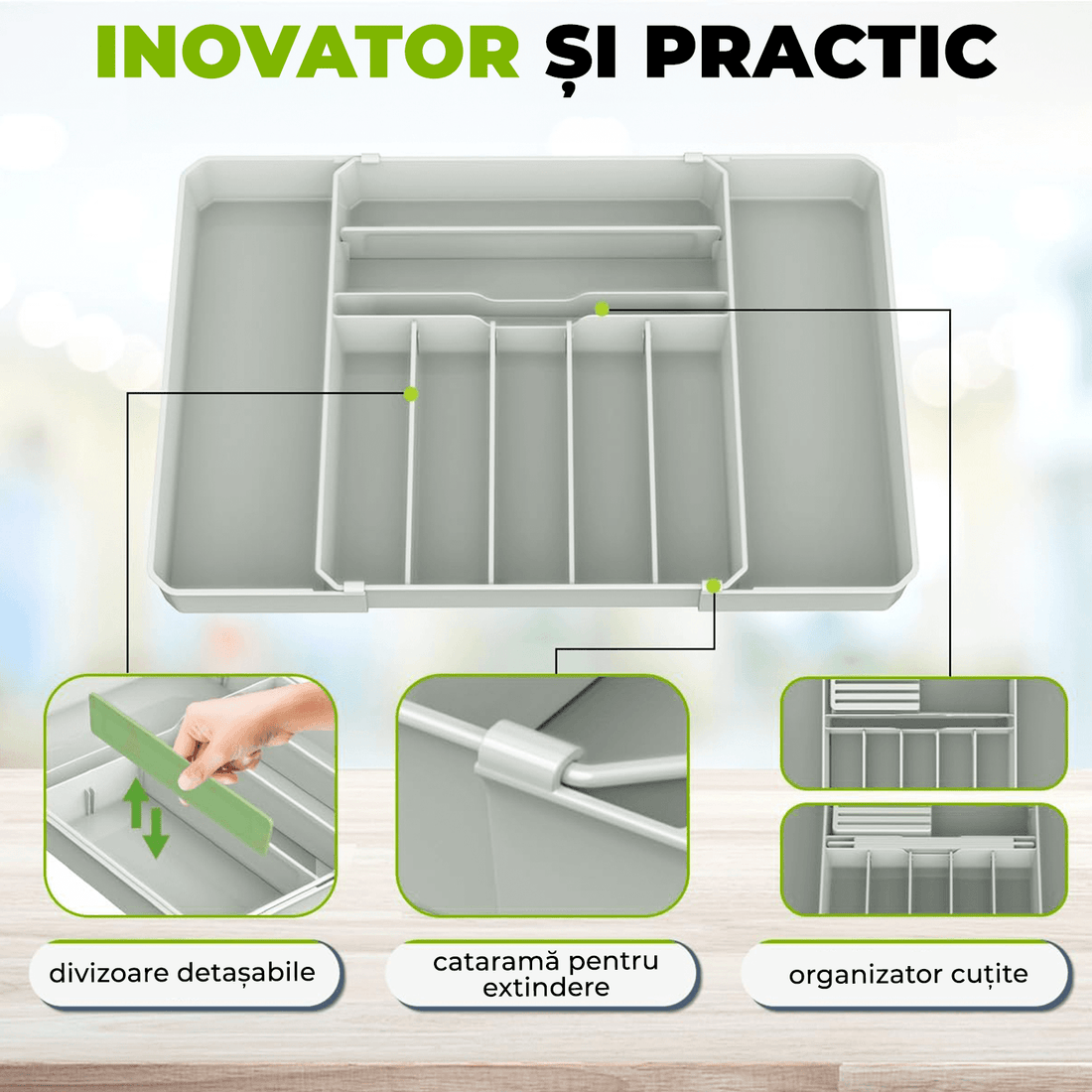 INOVATOR ȘI PRACTIC

divizoare detașabile

cataramă pentru extindere

organizator cuțite