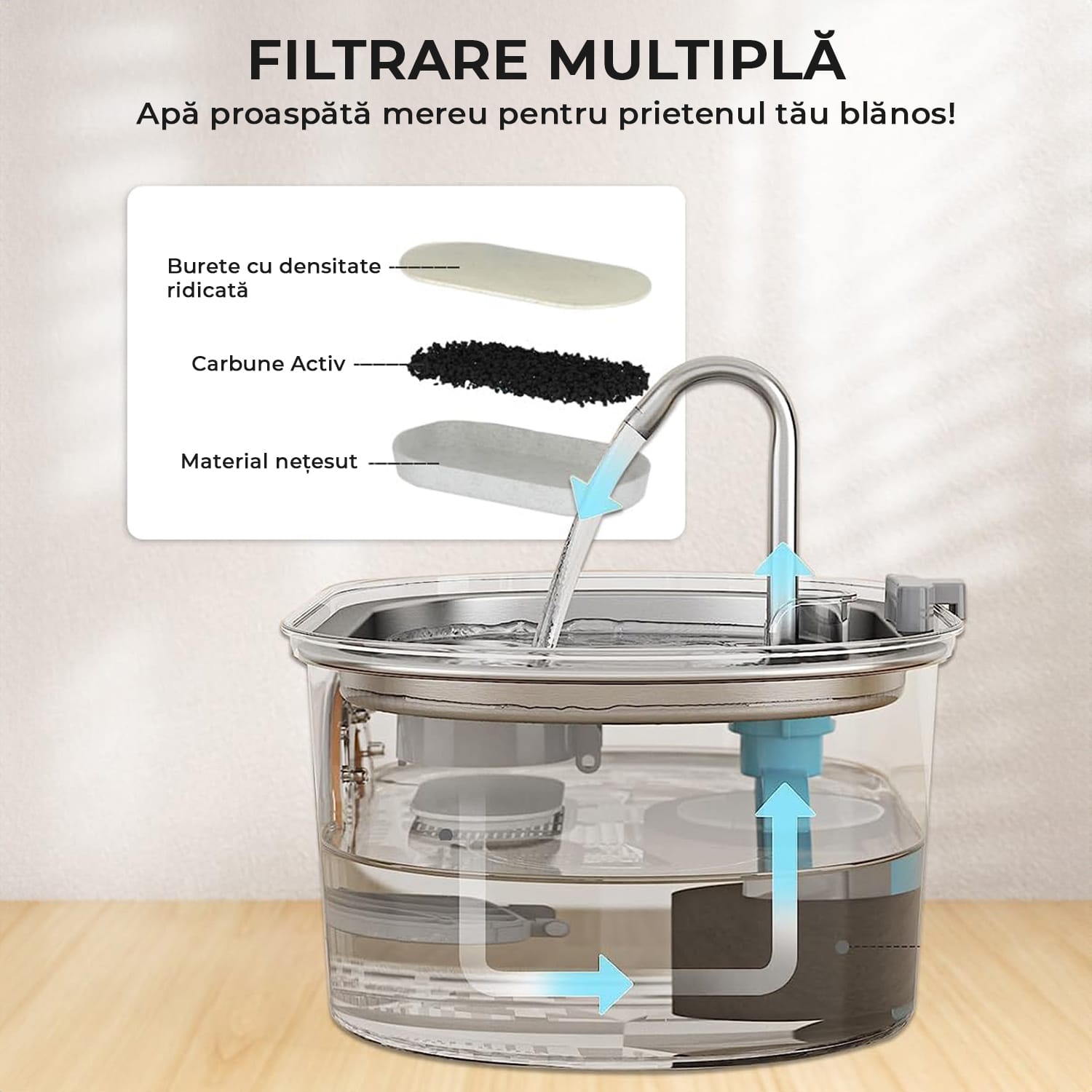 FILTRARE MULTIPLĂ
Apă proaspătă mereu pentru prietenul tău blănos!

Burete cu densitate ridicată

Carbune Activ

Material nețesut