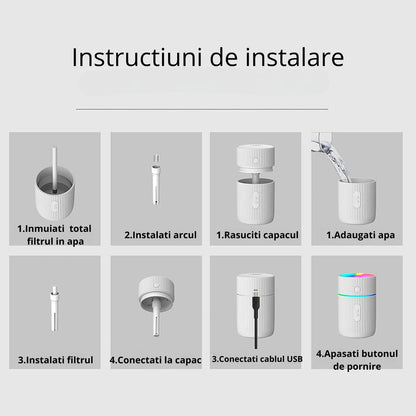 Instructiuni de instalare

1.Inmuiati total filtrul in apa

2.Instalati arcul

1.Rasuciti capacul

1.Adaugati apa

3.Instalati filtrul

4.Conectati la capac

3.Conectati cablul USB

4.Apasati butonul de pornire