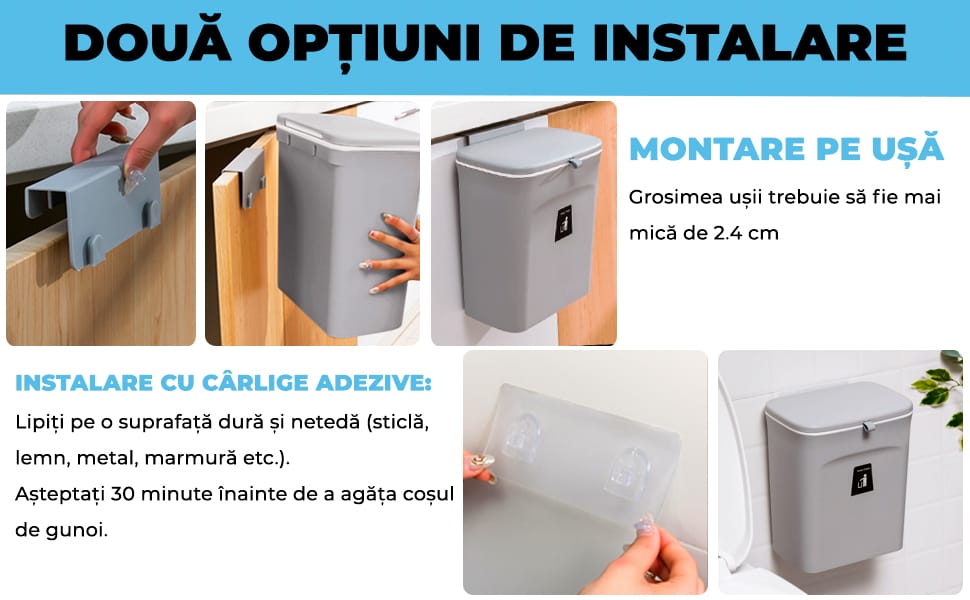 DOUĂ OPȚIUNI DE INSTALARE

MONTARE PE UȘĂ

Grosimea ușii trebuie să fie mai mică de 2.4 cm

INSTALARE CU CÂRLIGE ADEZIVE:

Lipiți pe o suprafață dură și netedă (sticlă, lemn, metal, marmură etc.).

Așteptați 30 minute înainte de a agăța coșul de gunoi.