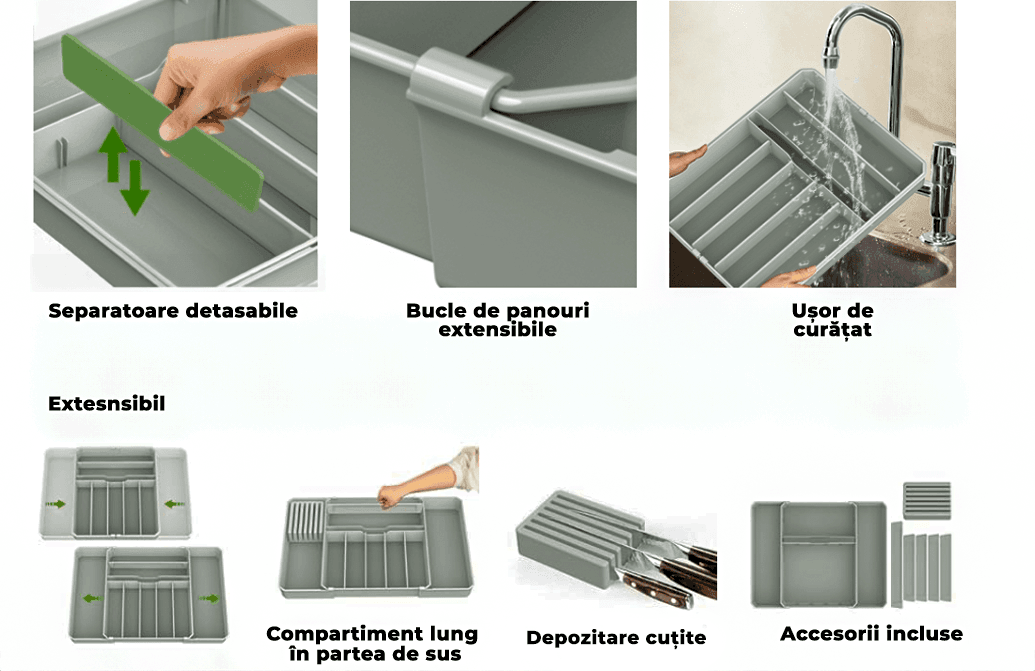 Separatoare detasabile

Bucle de panouri extensibile

Ușor de curățat

Extesnsibil

Compartiment lung în partea de sus

Depozitare cuțite

Accesorii incluse