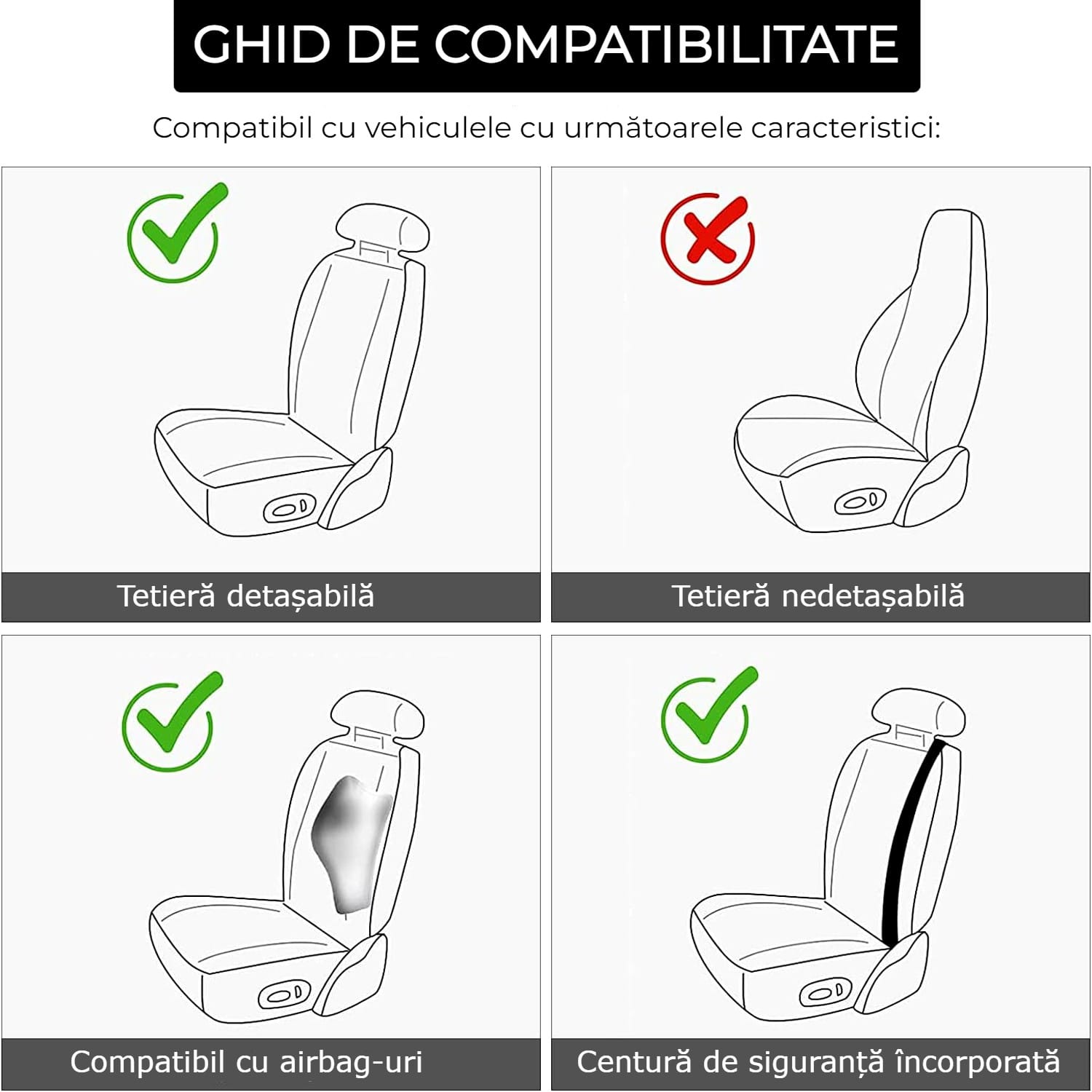 GHID DE COMPATIBILITATE

Compatibil cu vehiculele cu următoarele caracteristici:

Tetieră detașabilă

Tetieră nedetașabilă

Compatibil cu airbag-uri

Centură de siguranță încorporată