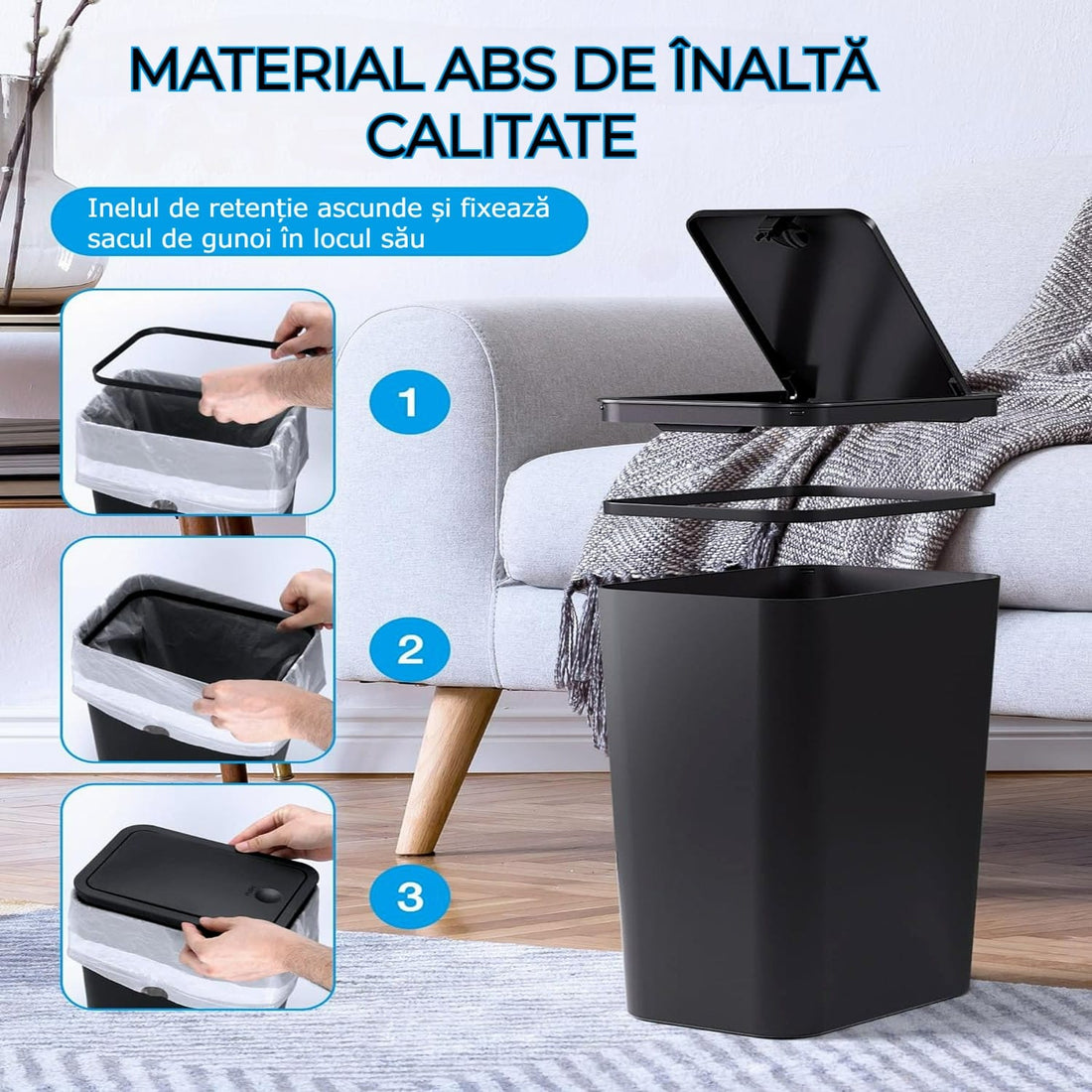 MATERIAL ABS DE ÎNALTĂ CALITATE

Inelul de retenție ascunde și fixează sacul de gunoi în locul său

1

2

3