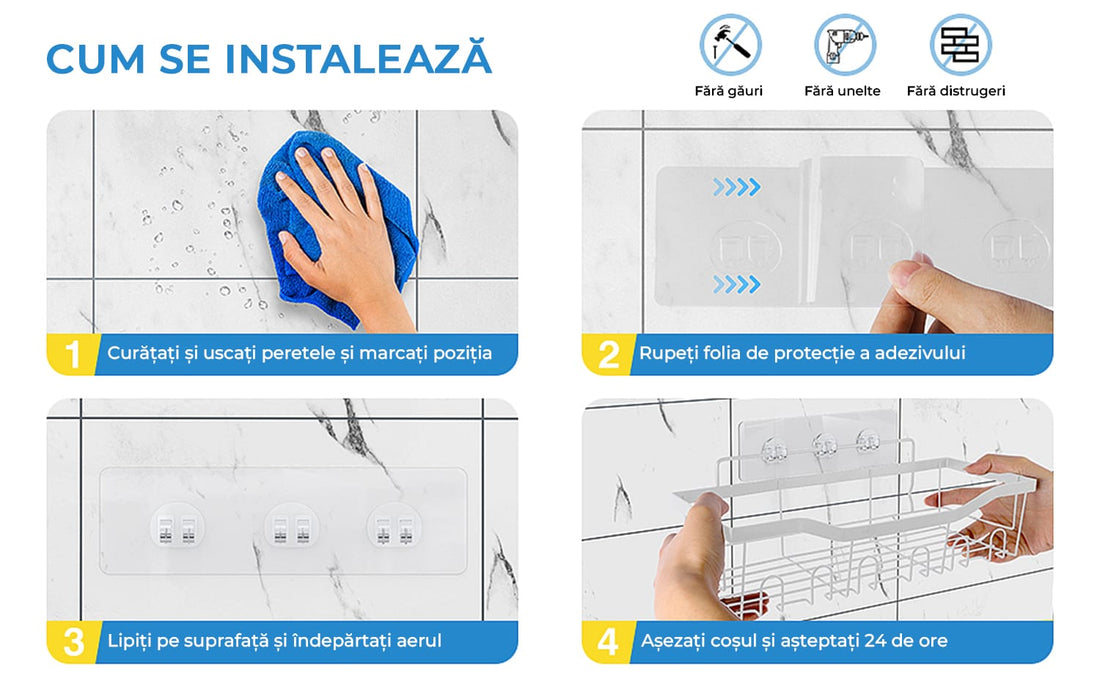 CUM SE INSTALEAZĂ

Fără găuri
Fără unelte
Fără distrugeri

1 Curățați și uscați peretele și marcați poziția

2 Rupeți folia de protecție a adezivului

3 Lipiți pe suprafață și îndepărtați aerul

4 Așezați coșul și așteptați 24 de ore