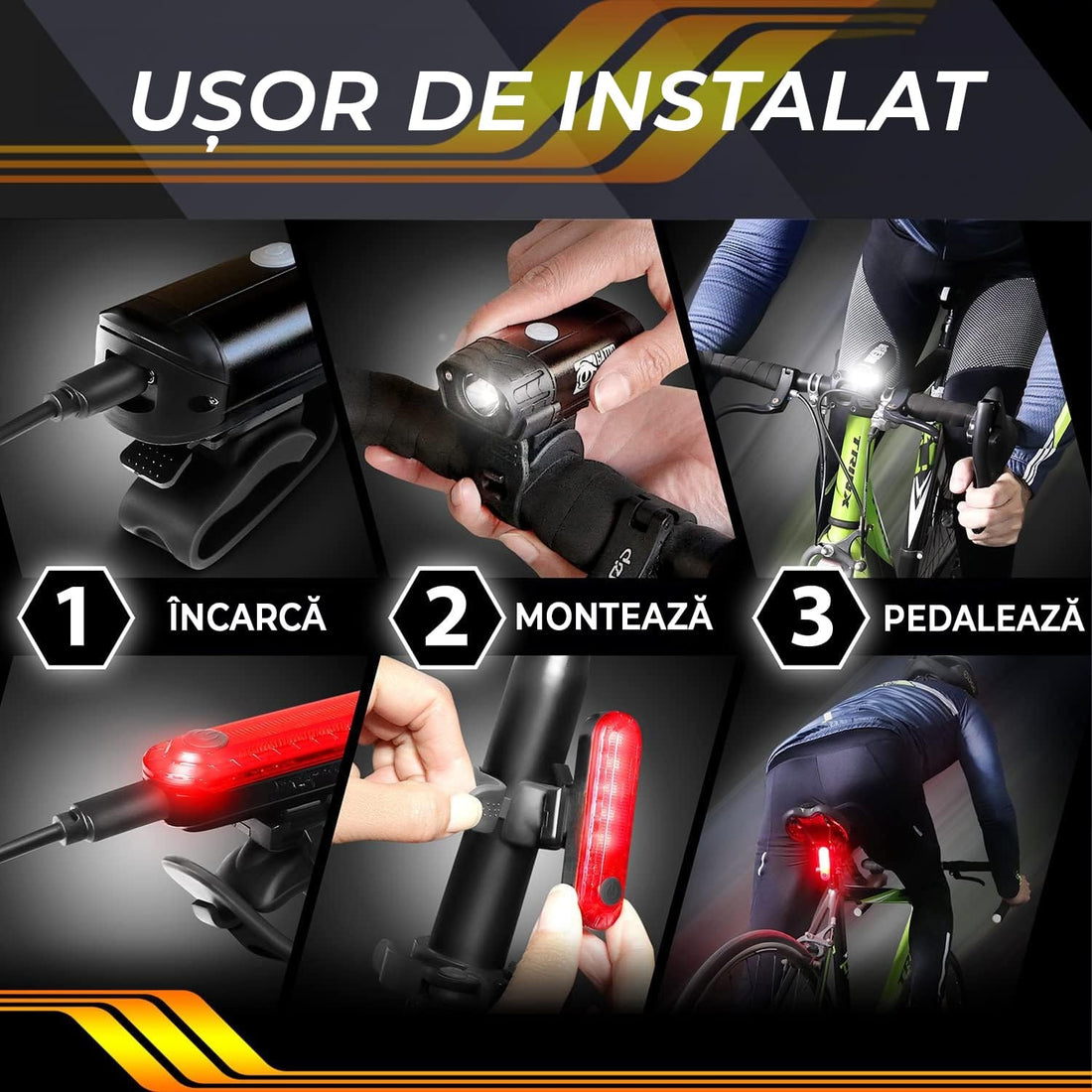 UȘOR DE INSTALAT

1 ÎNCARCĂ

2 MONTEAZĂ

3 PEDALEAZĂ