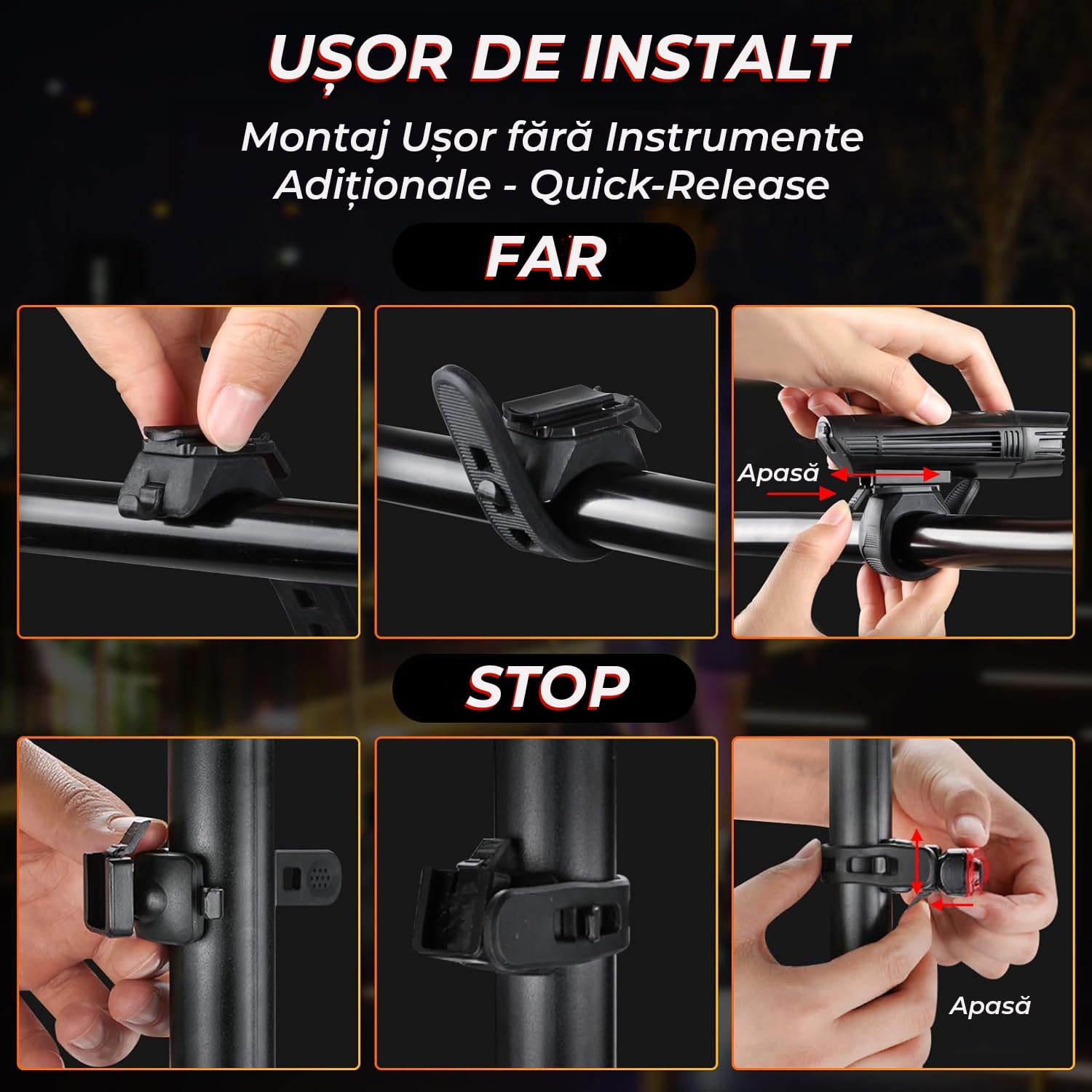 UȘOR DE INSTALT

Montaj Ușor fără Instrumente Adiționale - Quick-Release

FAR

Apasă

STOP

Apasă