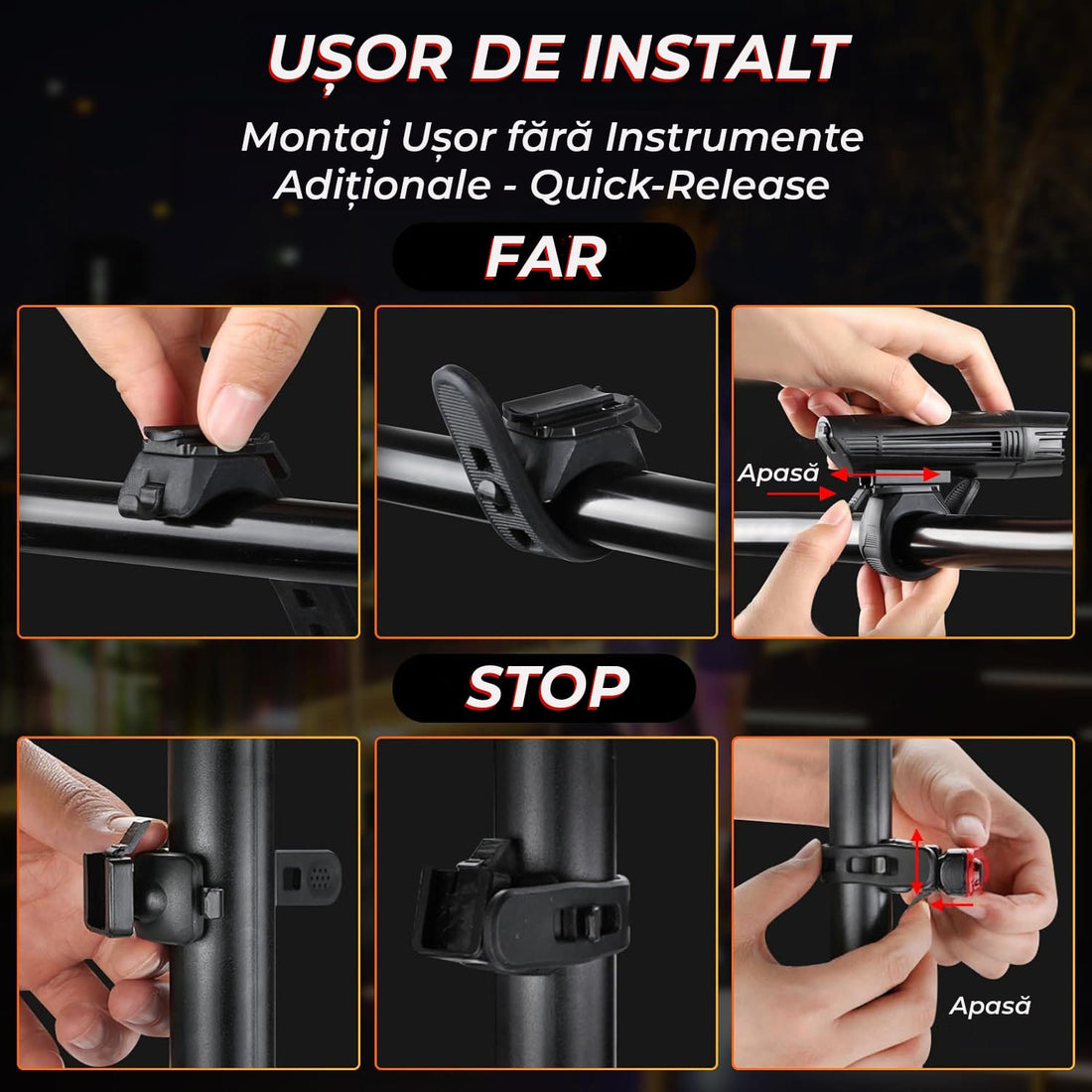 UȘOR DE INSTALT

Montaj Ușor fără Instrumente Adiționale - Quick-Release

FAR

Apasă

STOP

Apasă