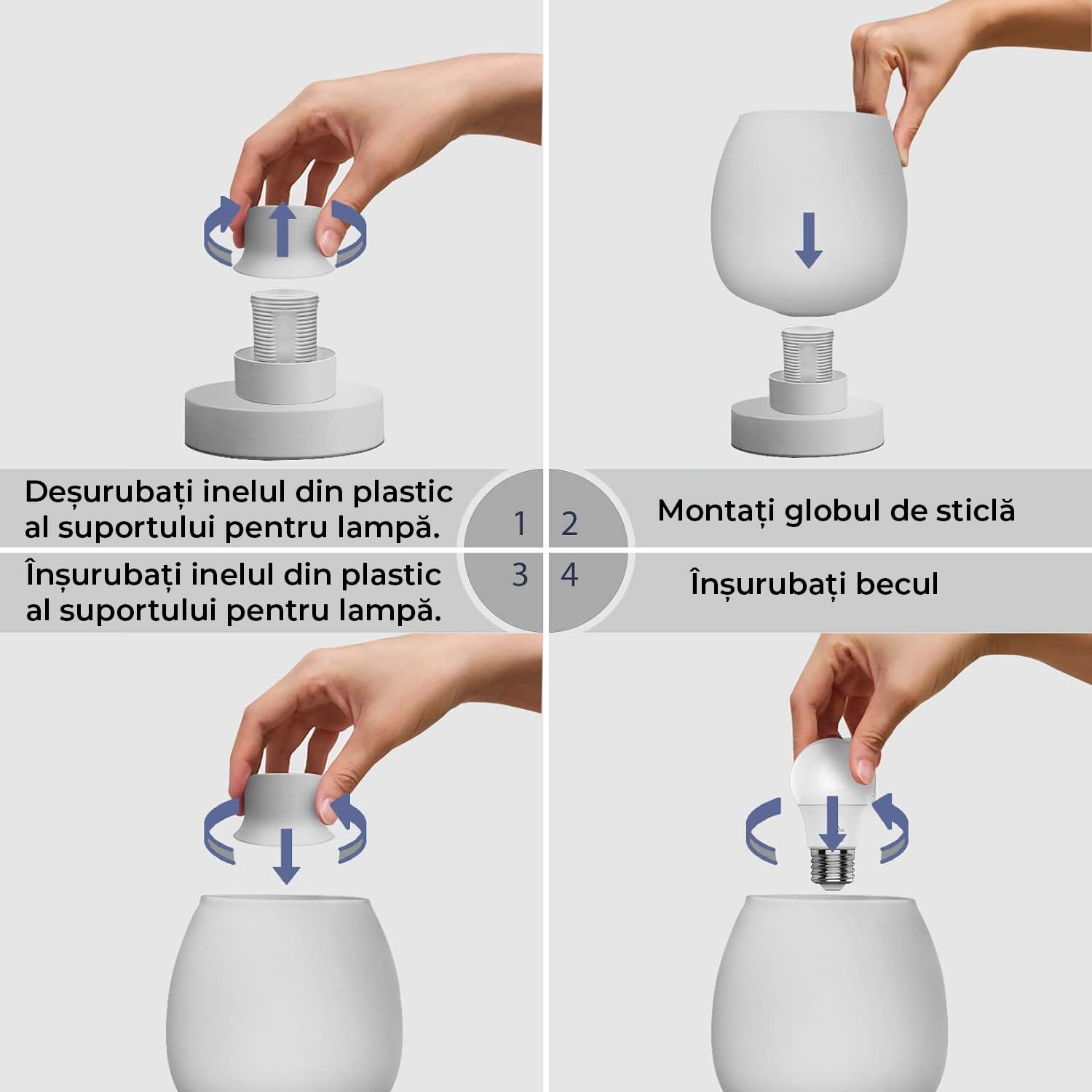 Deșurubați inelul din plastic al suportului pentru lampă.

1

2

Montați globul de sticlă

Înșurubați inelul din plastic al suportului pentru lampă.

3

4

Înșurubați becul