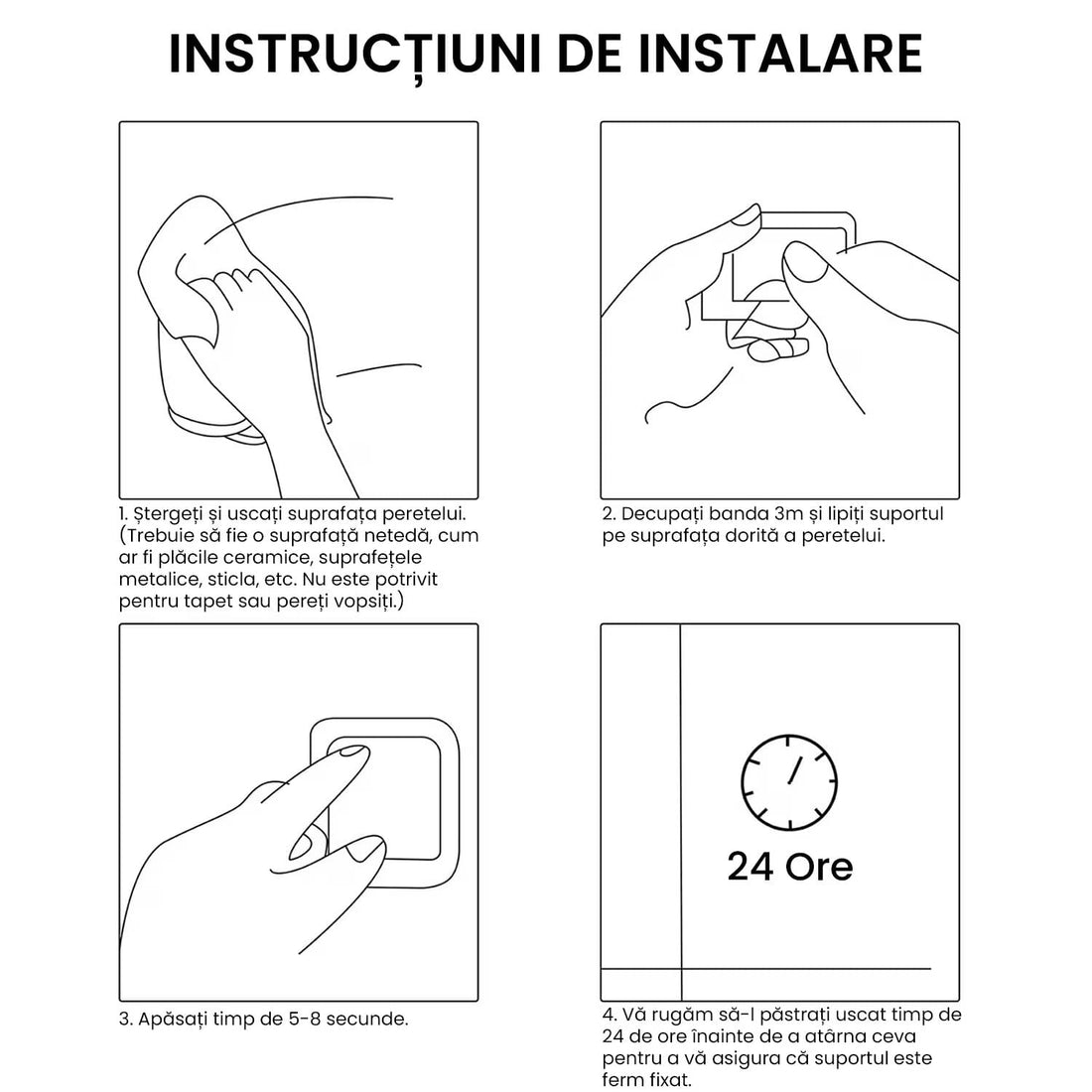 INSTRUCȚIUNI DE INSTALARE

1. Ștergeți și uscați suprafața peretelui. (Trebuie să fie o suprafață netedă, cum ar fi plăcile ceramice, suprafețele metalice, sticla, etc. Nu este potrivit pentru tapet sau pereți vopsiți.)

2. Decupați banda 3m și lipiți suportul pe suprafața dorită a peretelui.

3. Apăsați timp de 5-8 secunde.

24 Ore

4. Vă rugăm să-l păstrați uscat timp de 24 de ore înainte de a atârna ceva pentru a vă asigura că suportul este ferm fixat.