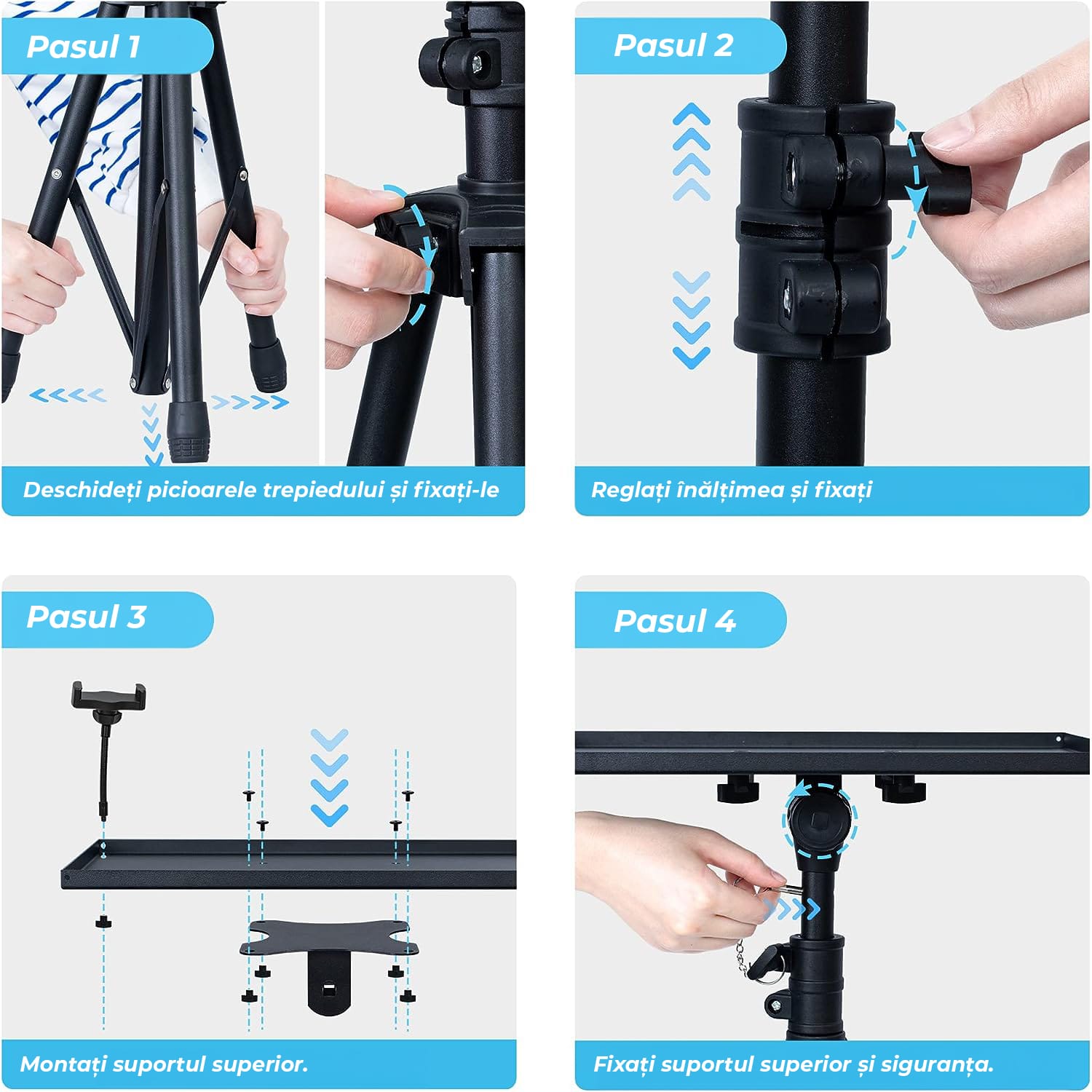 Pasul 1

Deschideți picioarele trepiedului și fixați-le

Pasul 2

Reglați înălțimea și fixați

Pasul 3

Montați suportul superior.

Pasul 4

Fixați suportul superior și siguranța.