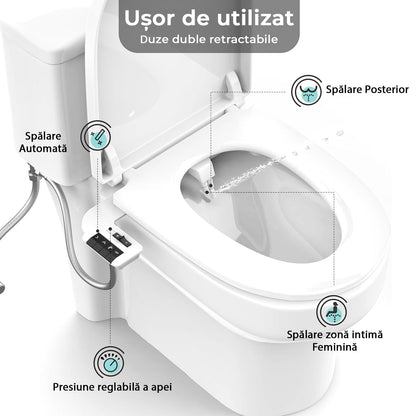 Ușor de utilizat
Duze duble retractabile

Spălare Posterior

Spălare Automată

Spălare zonă intimă Feminină

Presiune reglabilă a apei