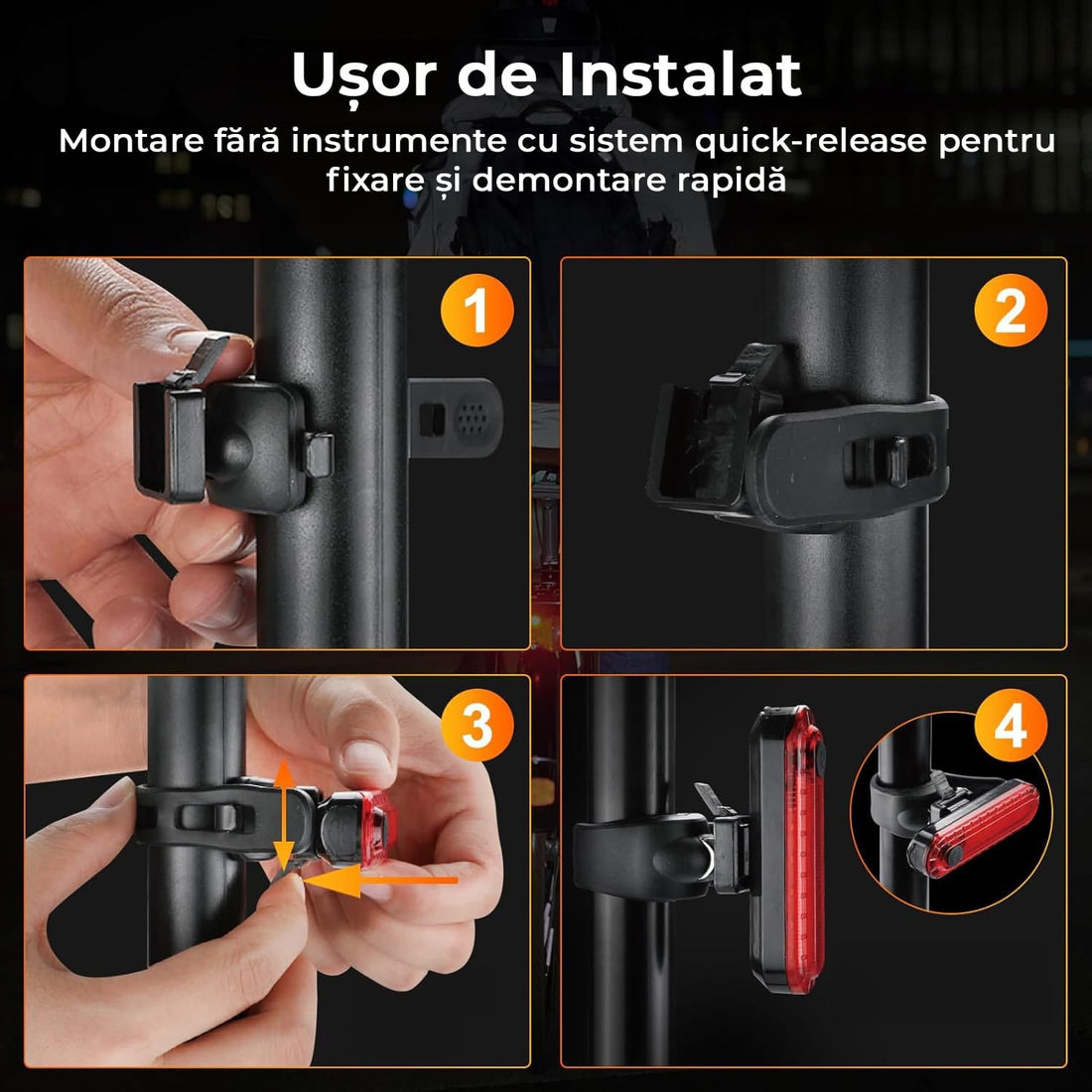 Ușor de Instalat

Montare fără instrumente cu sistem quick-release pentru fixare și demontare rapidă

1

2

3

4