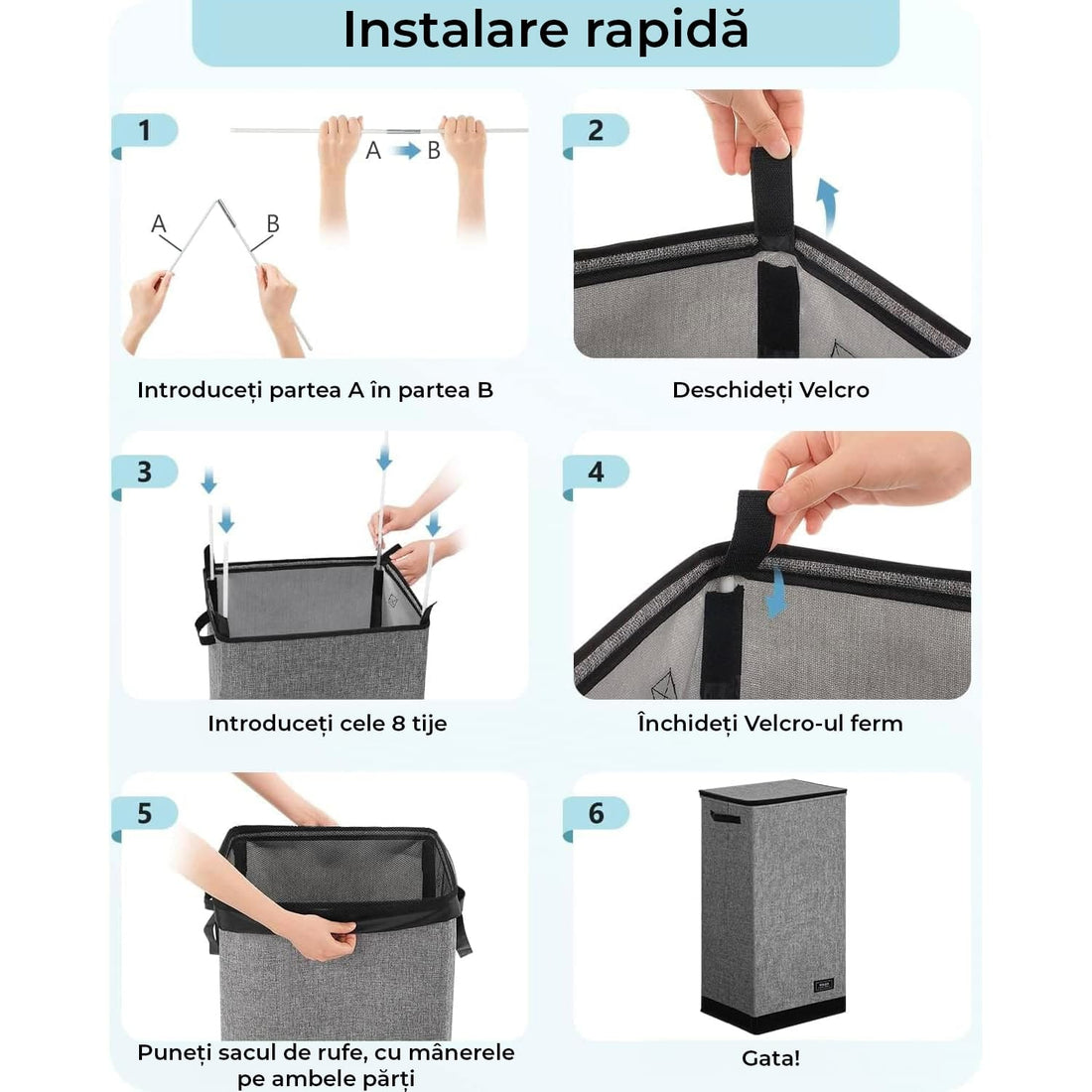 Instalare rapidă

1

A B

A B

Introduceți partea A în partea B

2

Deschideți Velcro

3

Introduceți cele 8 tije

4

Închideți Velcro-ul ferm

5

Puneți sacul de rufe, cu mânerele pe ambele părți

6

Gata!