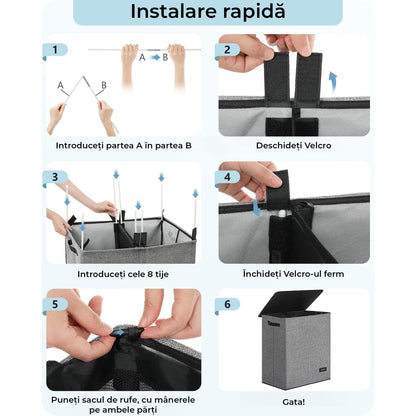 Instalare rapidă

1

A

B

A

B

Introduceți partea A în partea B

2

Deschideți Velcro

3

Introduceți cele 8 tije

4

Închideți Velcro-ul ferm

5

Puneți sacul de rufe, cu mânerele pe ambele părți

6

Gata!