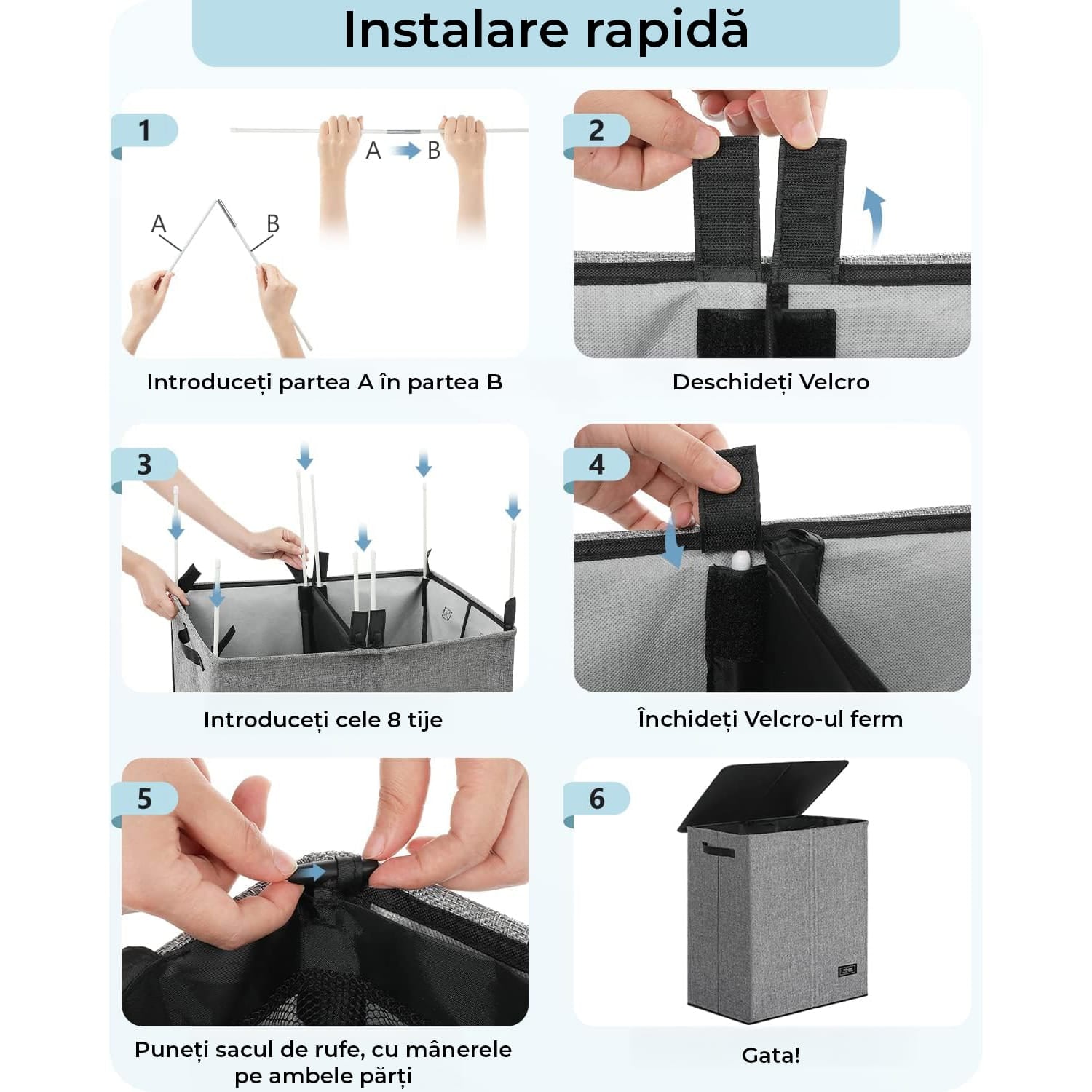 Instalare rapidă

1

A B

A B

Introduceți partea A în partea B

2

Deschideți Velcro

3

Introduceți cele 8 tije

4

Închideți Velcro-ul ferm

5

Puneți sacul de rufe, cu mânerele pe ambele părți

6

Gata!