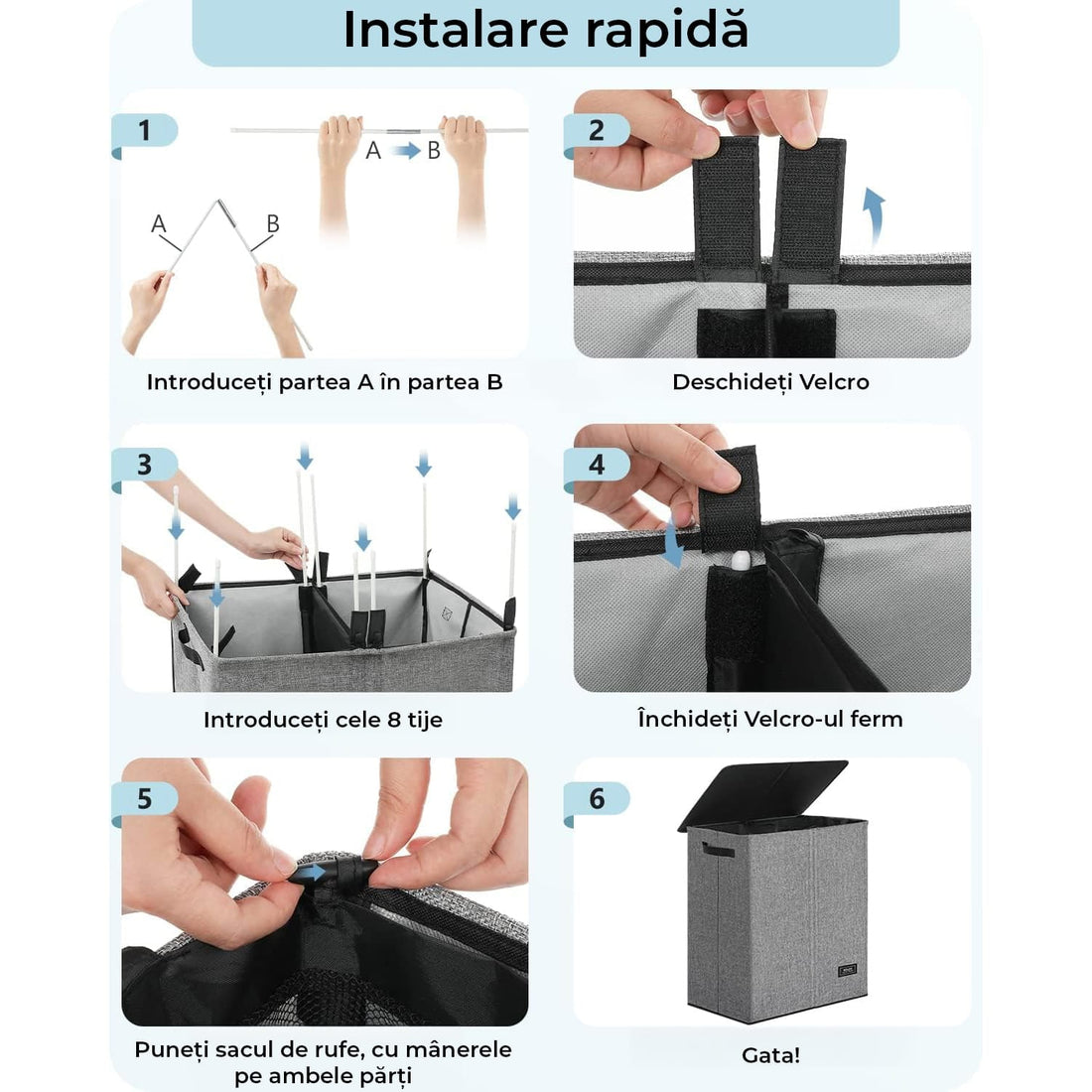 Instalare rapidă

1
A B
A B
Introduceți partea A în partea B

2
Deschideți Velcro

3
Introduceți cele 8 tije

4
Închideți Velcro-ul ferm

5
Puneți sacul de rufe, cu mânerele pe ambele părți

6
Gata!