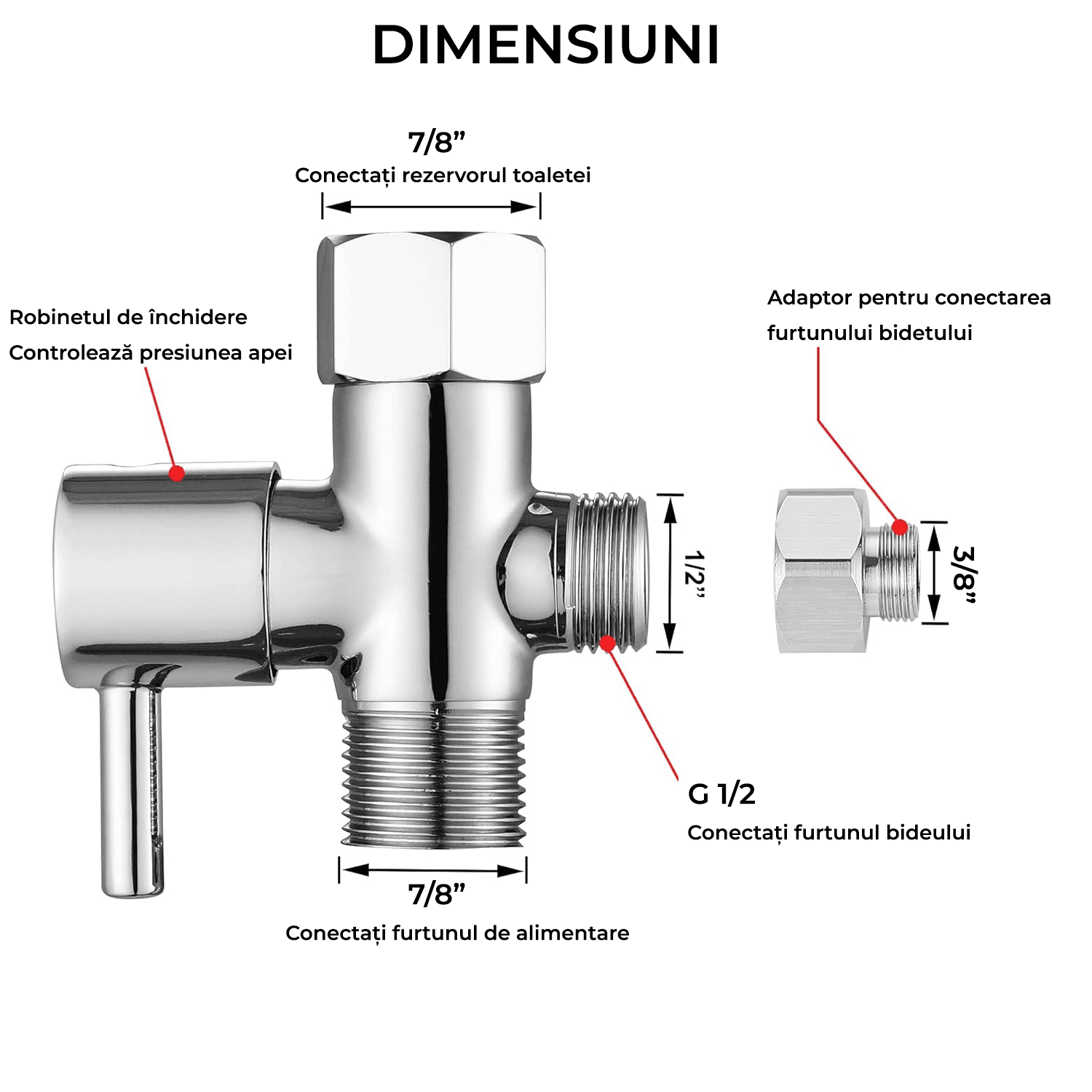 DIMENSIUNI

7/8”
Conectați rezervorul toaletei

Robinetul de închidere
Controlează presiunea apei

Adaptor pentru conectarea furtunului bidetului

1/2”

3/8”

G 1/2
Conectați furtunul bideului

7/8”
Conectați furtunul de alimentare