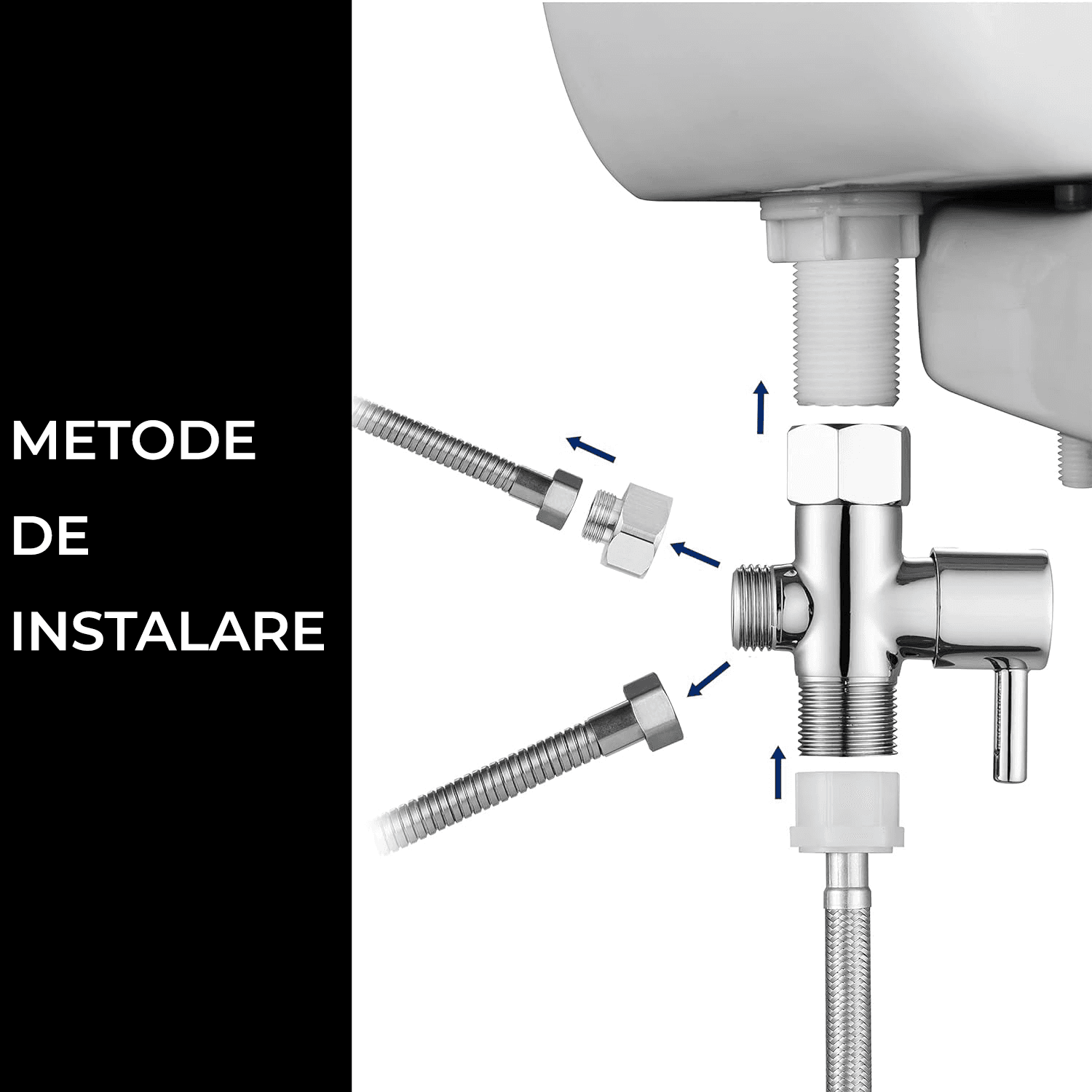 METODE
DE
INSTALARE