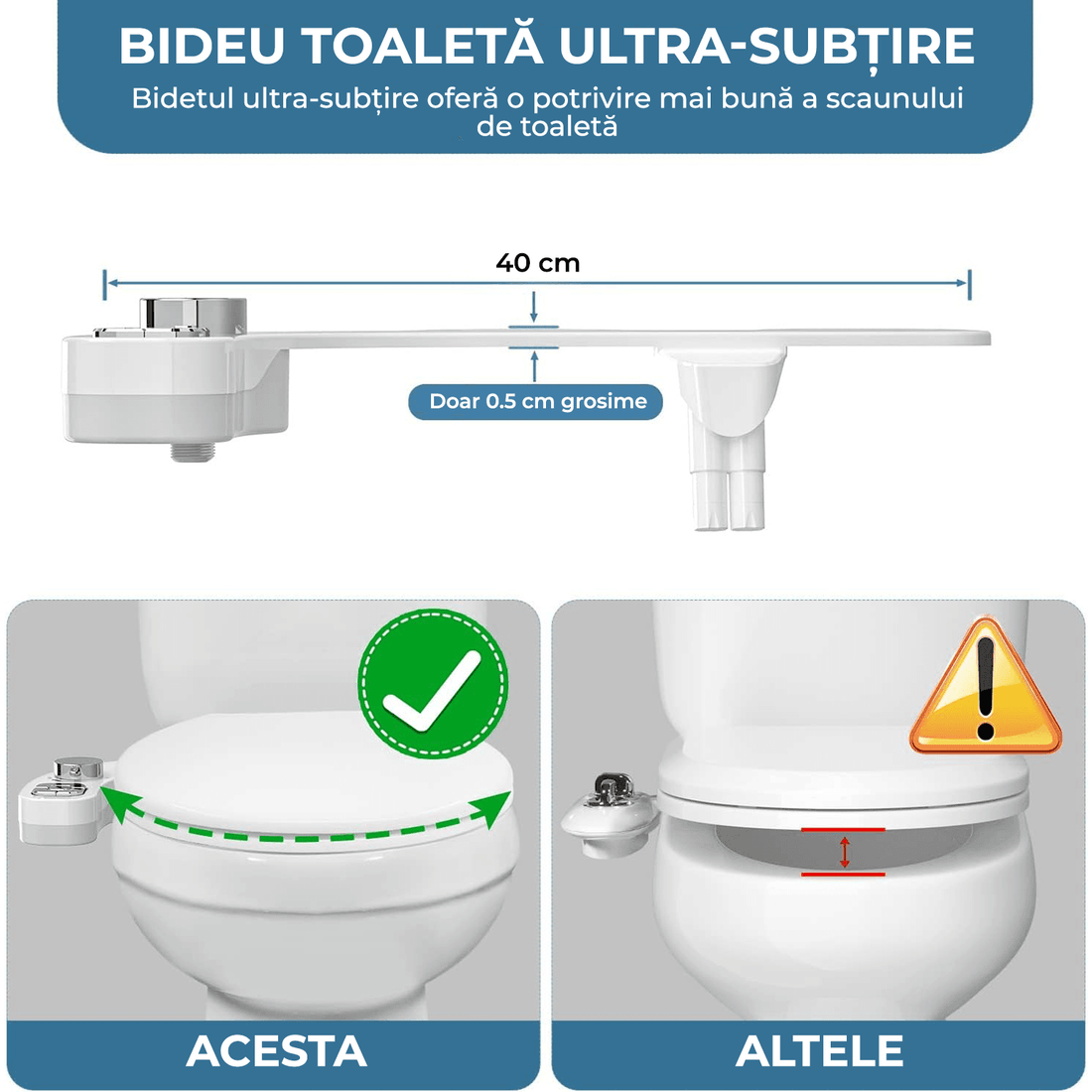 BIDEU TOALETĂ ULTRA-SUBȚIRE
Bidetul ultra-subțire oferă o potrivire mai bună a scaunului de toaletă

40 cm

Doar 0.5 cm grosime

ACESTA

ALTELE