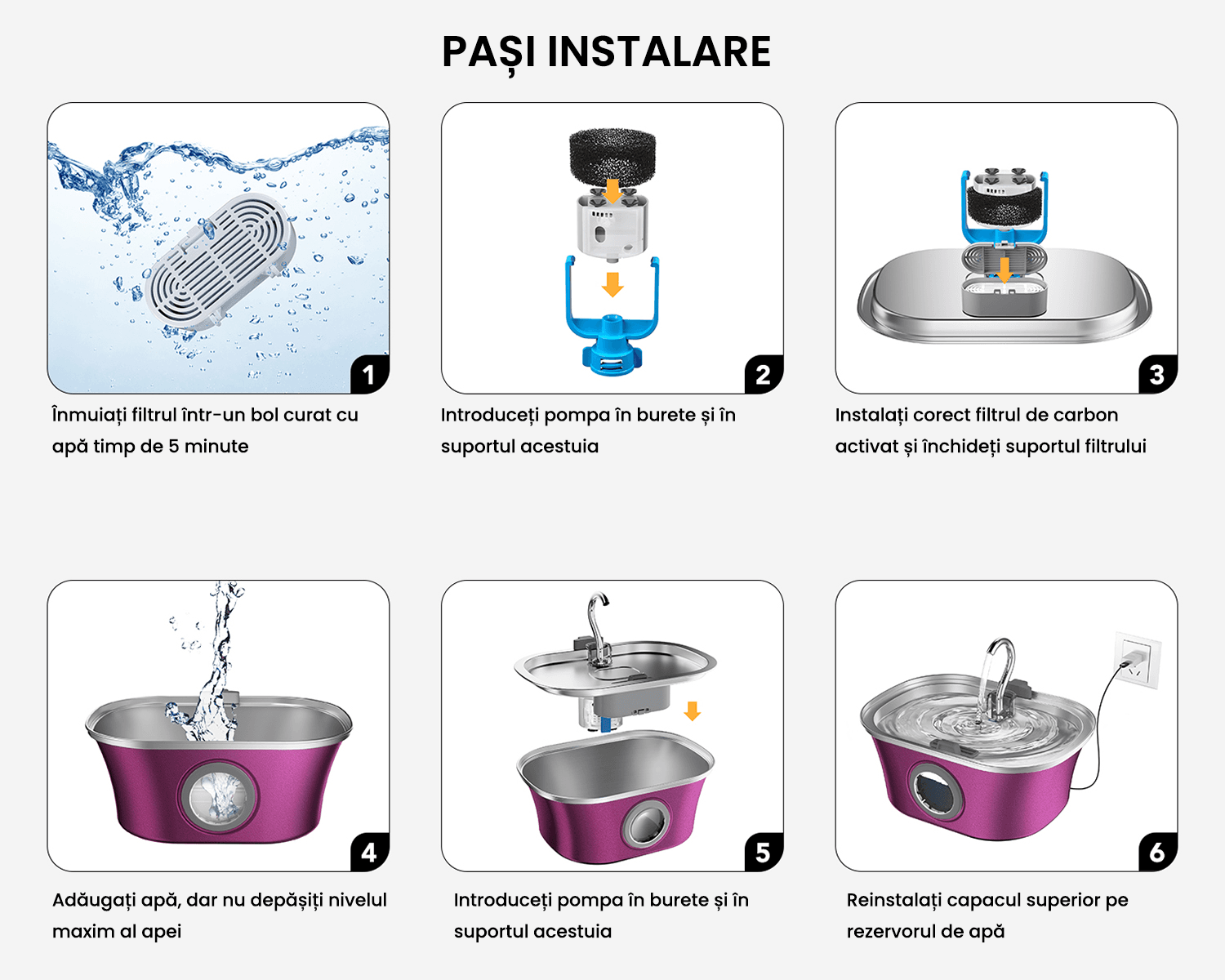 PAȘI INSTALARE

1

Înmuiați filtrul într-un bol curat cu apă timp de 5 minute

2

Introduceți pompa în burete și în suportul acestuia

3

Instalați corect filtrul de carbon activat și închideți suportul filtrului

4

Adăugați apă, dar nu depășiți nivelul maxim al apei

5

Introduceți pompa în burete și în suportul acestuia

6

Reinstalați capacul superior pe rezervorul de apă