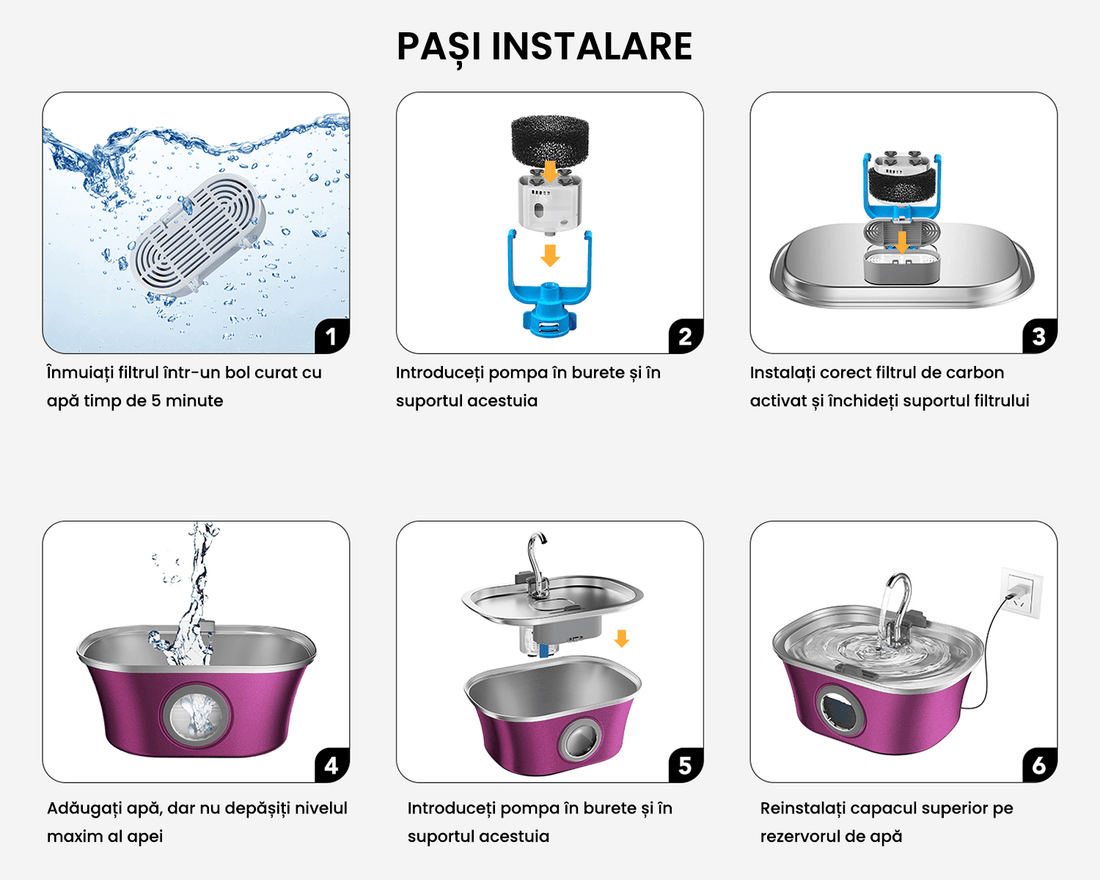 PAȘI INSTALARE

1

Înmuiați filtrul într-un bol curat cu apă timp de 5 minute

2

Introduceți pompa în burete și în suportul acestuia

3

Instalați corect filtrul de carbon activat și închideți suportul filtrului

4

Adăugați apă, dar nu depășiți nivelul maxim al apei

5

Introduceți pompa în burete și în suportul acestuia

6

Reinstalați capacul superior pe rezervorul de apă