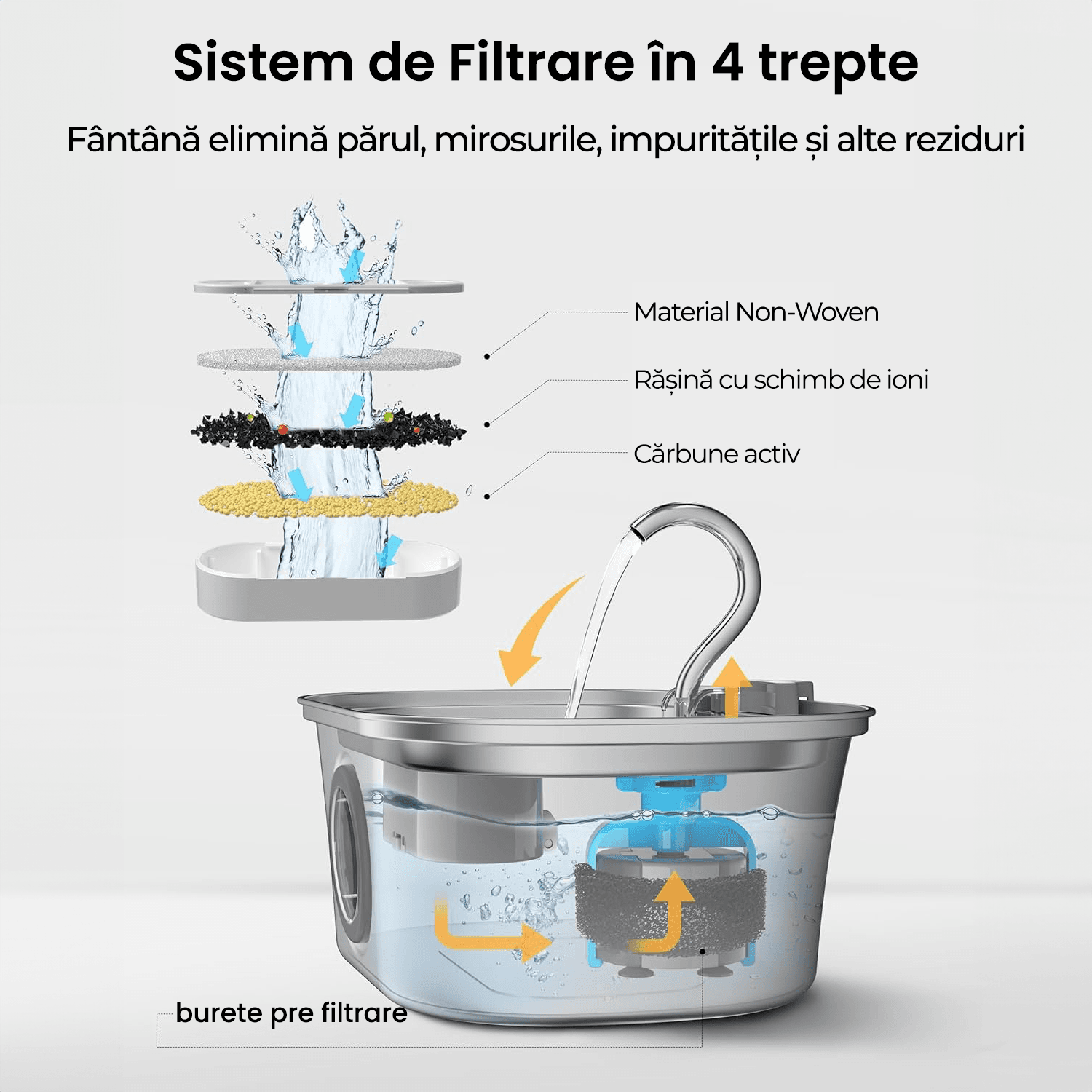 Sistem de Filtrare în 4 trepte

Fântână elimină părul, mirosurile, impuritățile și alte reziduri

Material Non-Woven

Rășină cu schimb de ioni

Cărbune activ

burete pre filtrare