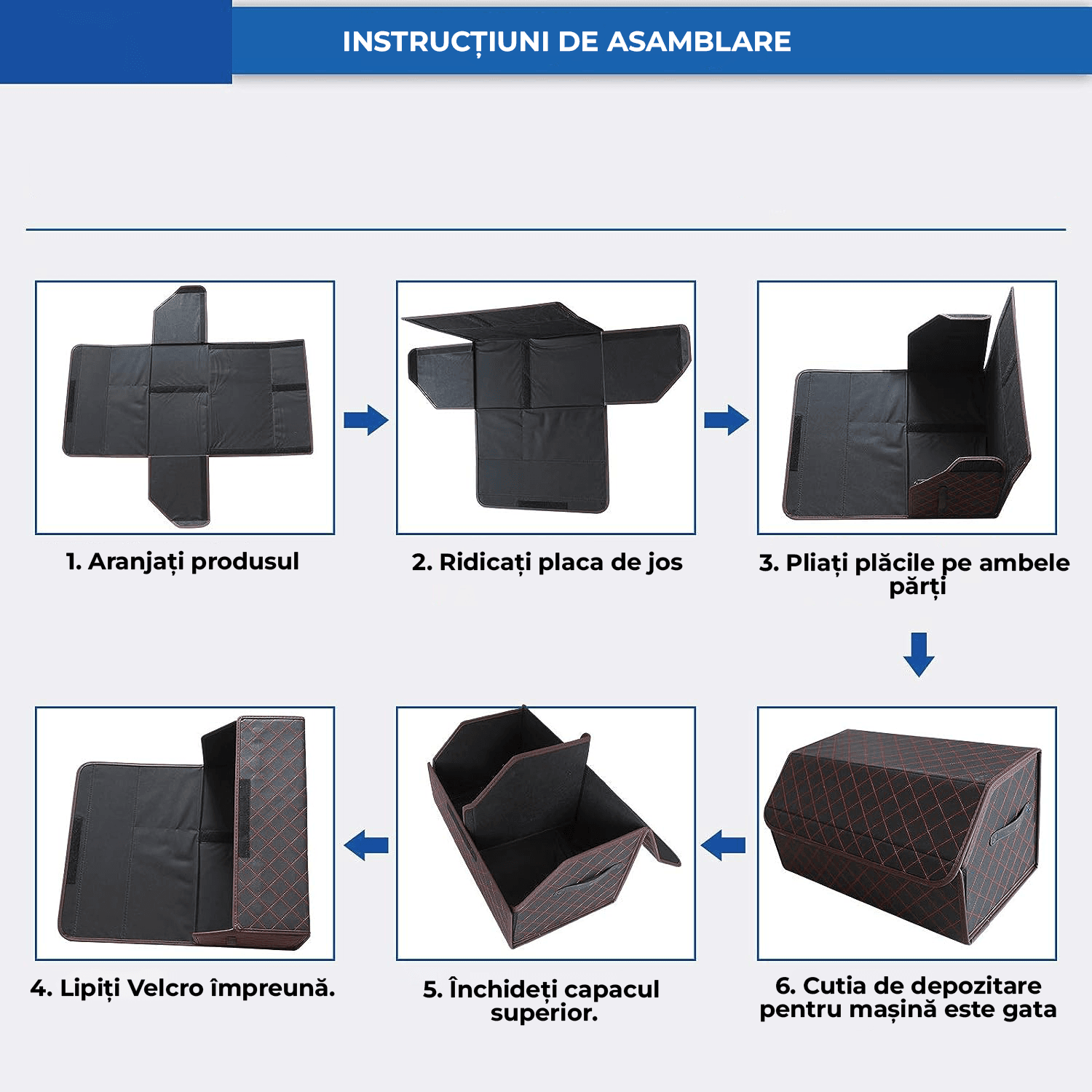 INSTRUCȚIUNI DE ASAMBLARE

1. Aranjați produsul

2. Ridicați placa de jos

3. Pliați plăcile pe ambele părți

4. Lipiți Velcro împreună.

5. Închideți capacul superior.

6. Cutia de depozitare pentru mașină este gata