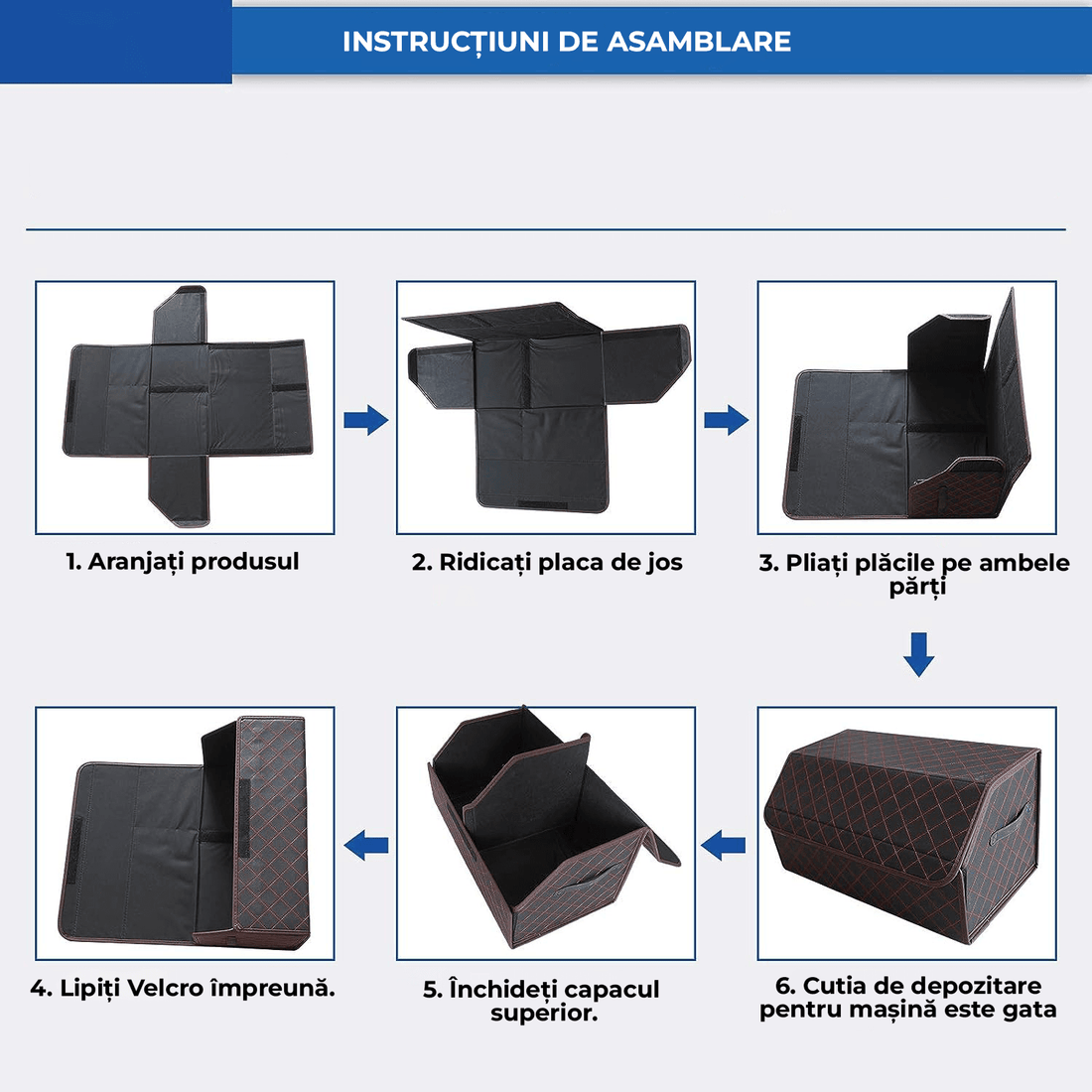 INSTRUCȚIUNI DE ASAMBLARE

1. Aranjați produsul

2. Ridicați placa de jos

3. Pliați plăcile pe ambele părți

4. Lipiți Velcro împreună.

5. Închideți capacul superior.

6. Cutia de depozitare pentru mașină este gata