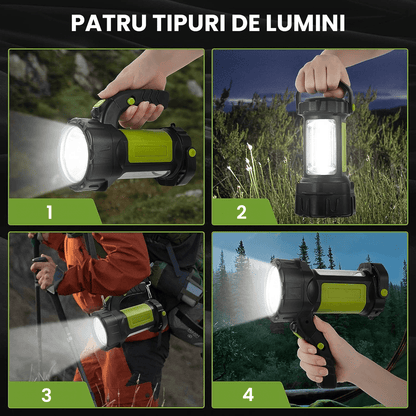 PATRU TIPURI DE LUMINI

1

2

3

4