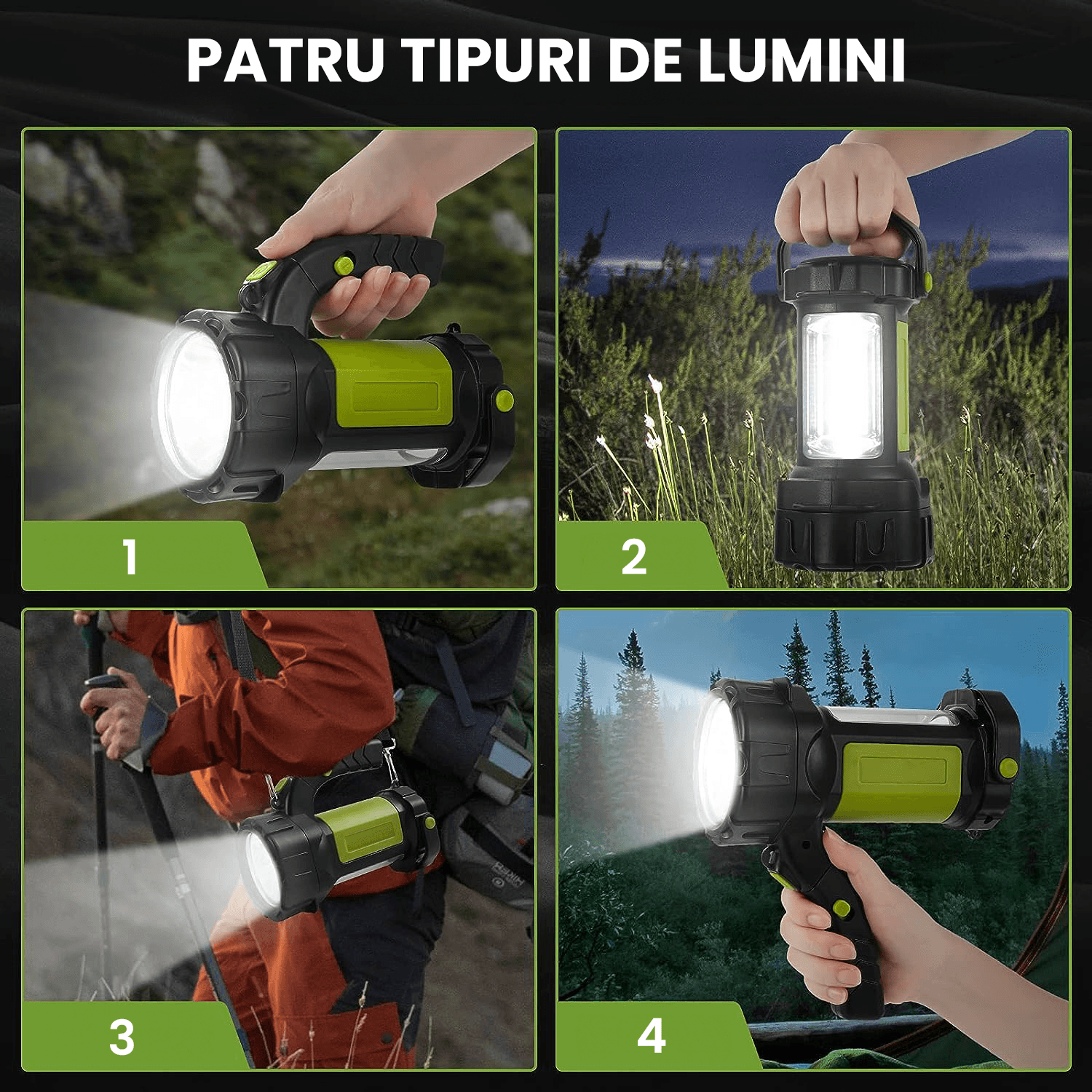 PATRU TIPURI DE LUMINI

1

2

3

4