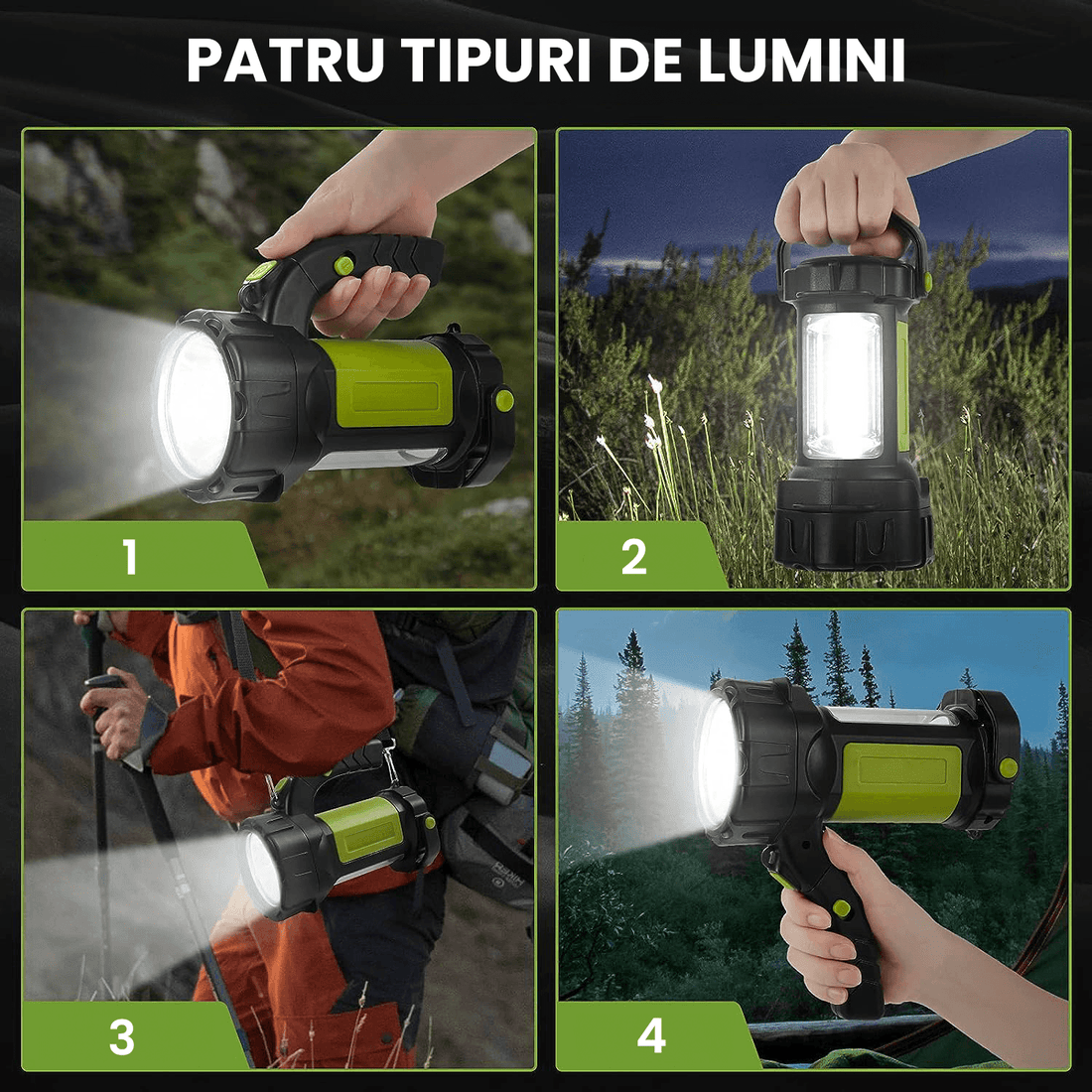 PATRU TIPURI DE LUMINI

1

2

3

4