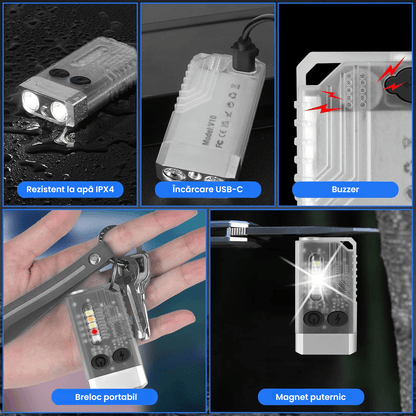 Rezistent la apă IPX4

Model:V10

Încărcare USB-C

Buzzer

Breloc portabil

Magnet puternic