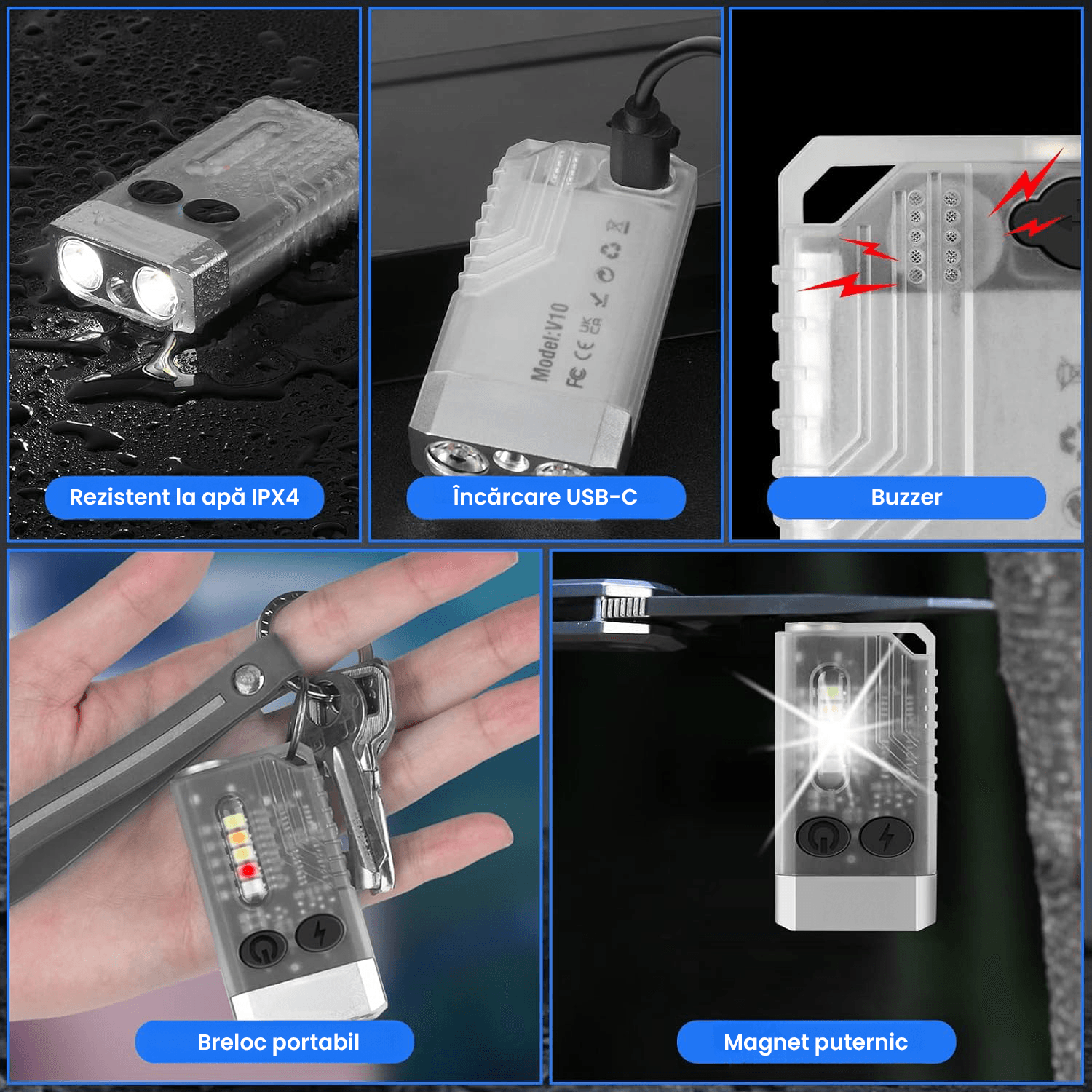 Rezistent la apă IPX4

Model:V10
FC CE UK CA

Încărcare USB-C

Buzzer

Breloc portabil

Magnet puternic