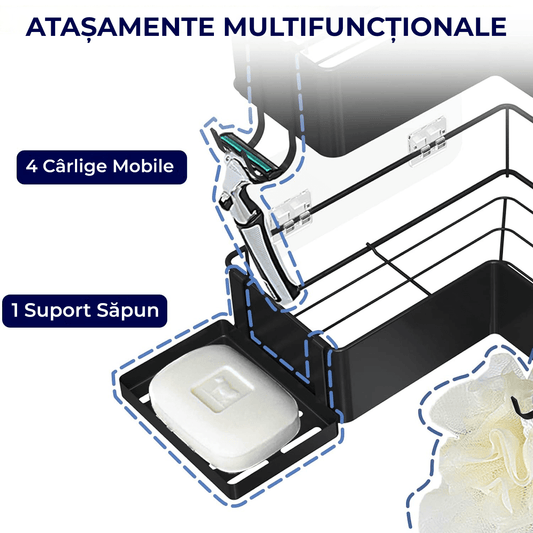 ATAȘAMENTE MULTIFUNCȚIONALE

4 Cârlige Mobile

1 Suport Săpun