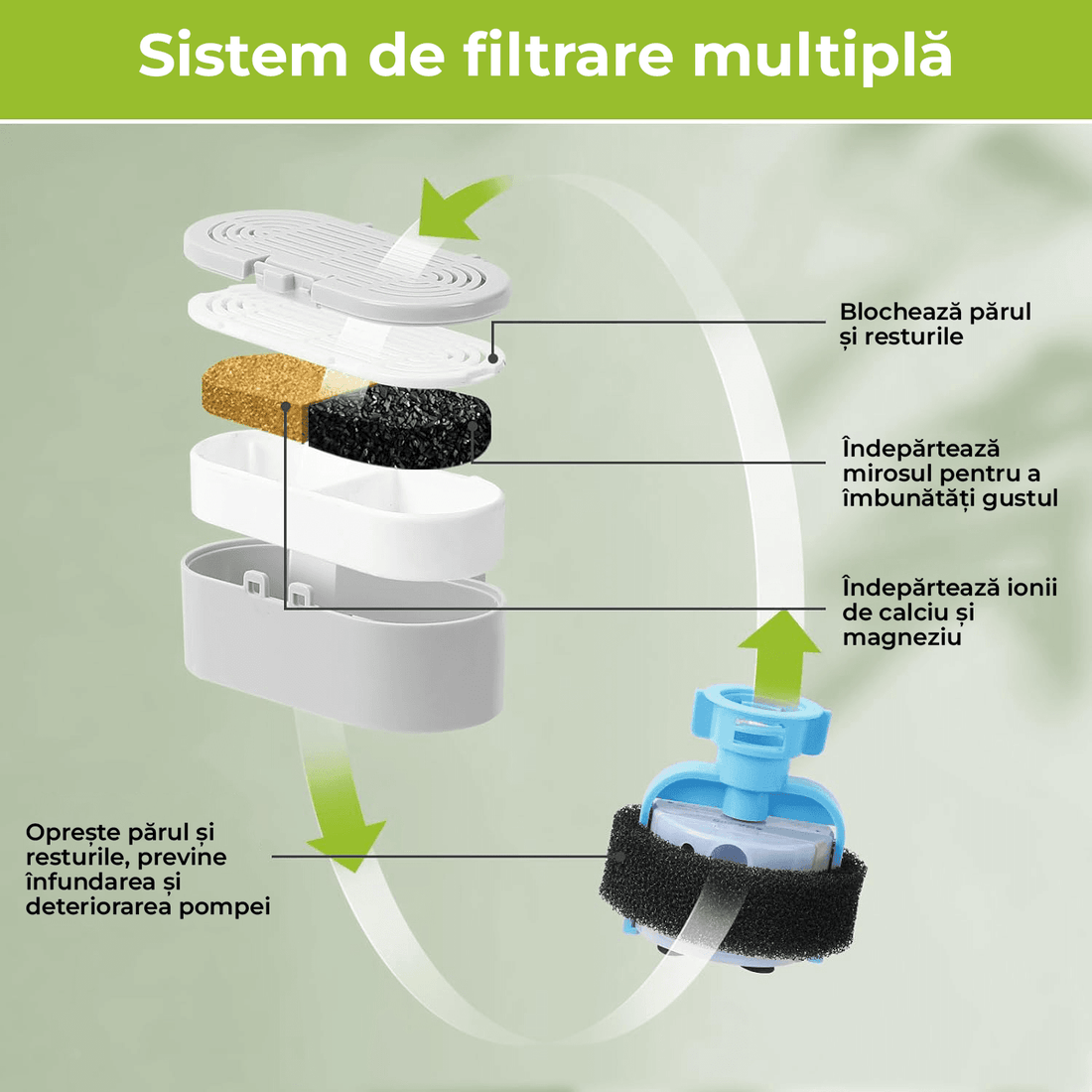 Sistem de filtrare multiplă

Blochează părul și resturile

Îndepărtează mirosul pentru a îmbunătăți gustul

Îndepărtează ionii de calciu și magneziu

Oprește părul și resturile, previne înfundarea și deteriorarea pompei