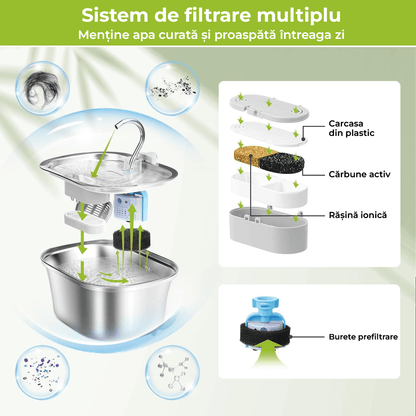 Sistem de filtrare multiplu
Menține apa curată și proaspătă întreaga zi

Carcasa din plastic

Cărbune activ

Rășină ionică

Burete prefiltrare