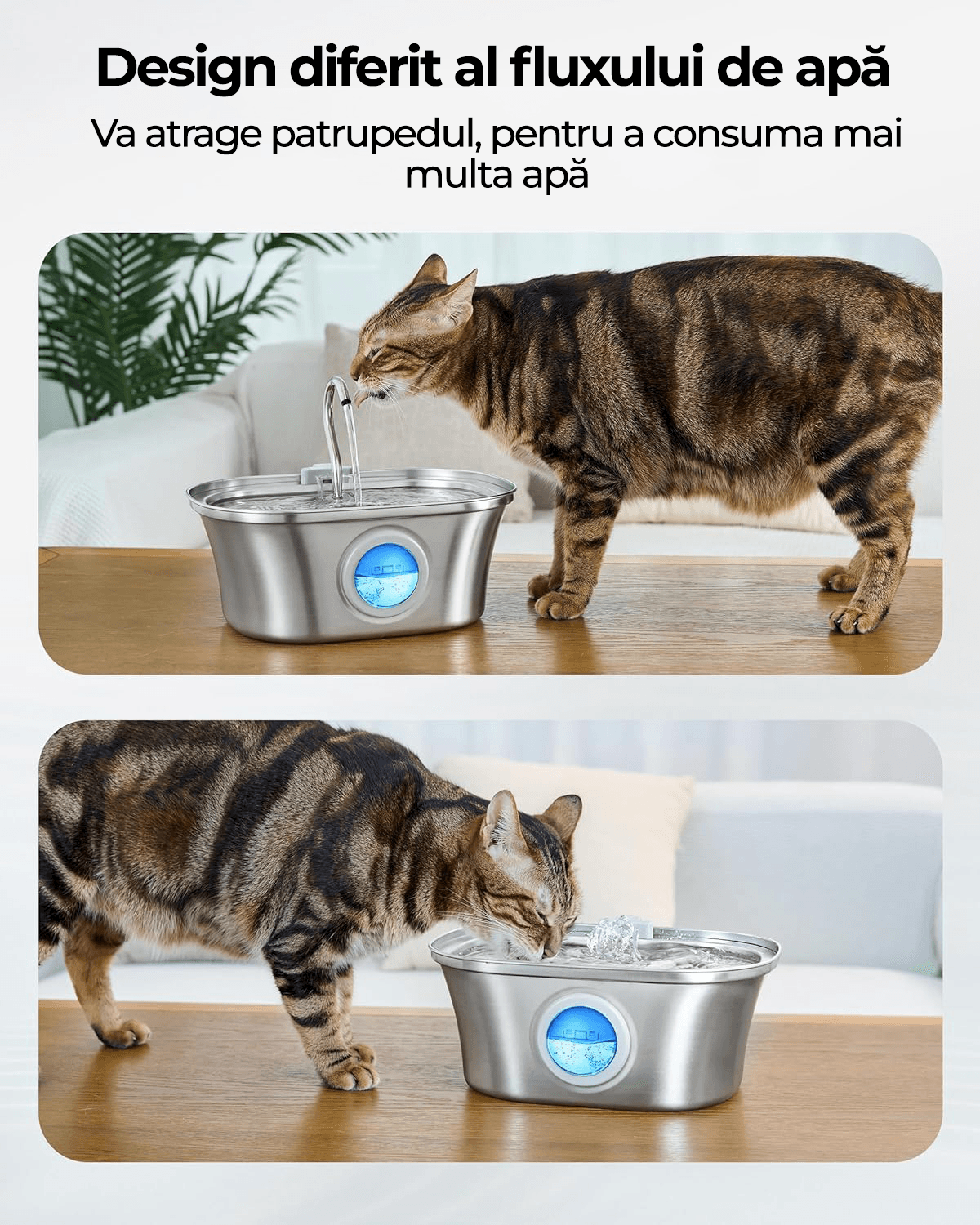 Design diferit al fluxului de apă

Va atrage patrupedul, pentru a consuma mai multa apă