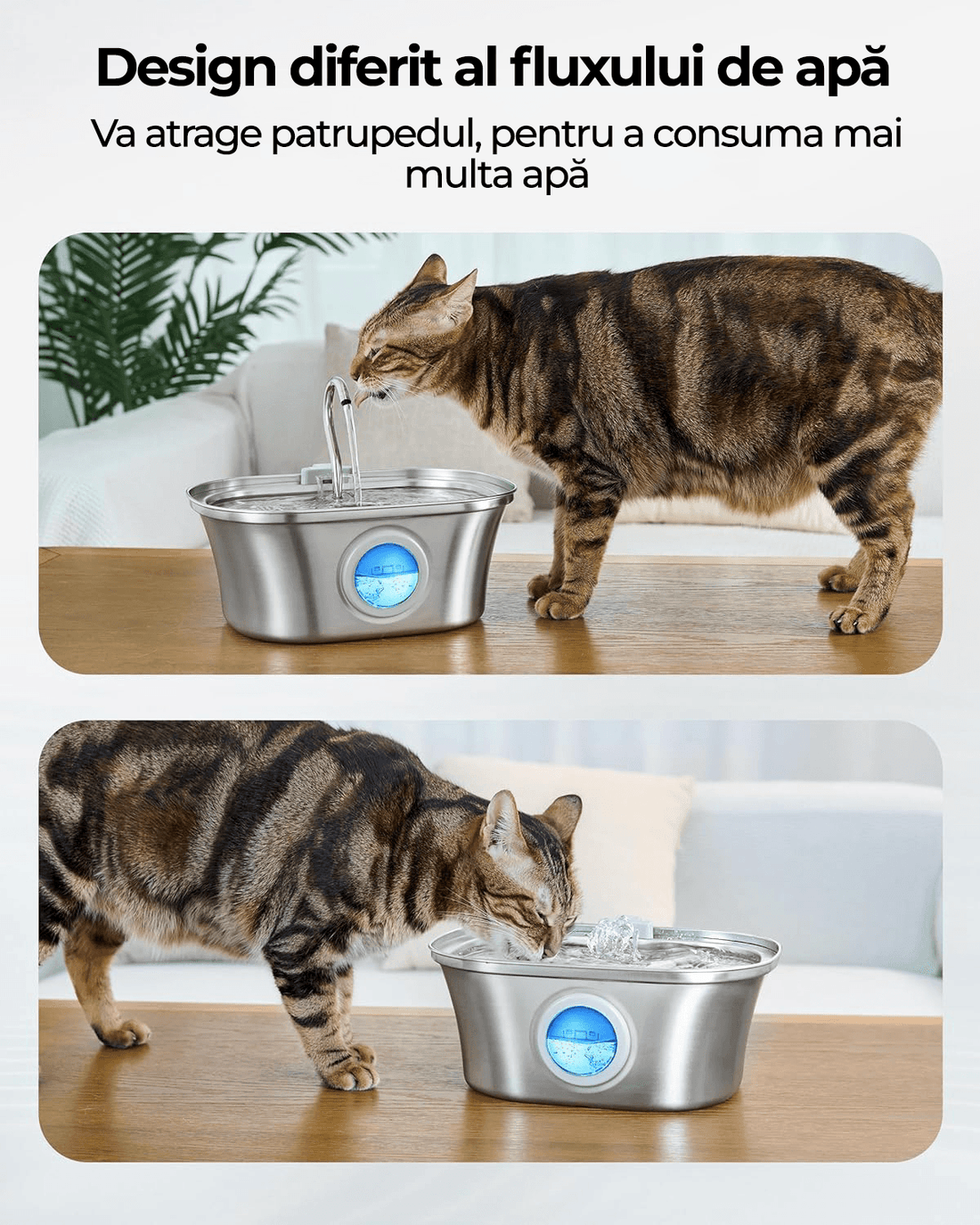 Design diferit al fluxului de apă

Va atrage patrupedul, pentru a consuma mai multa apă