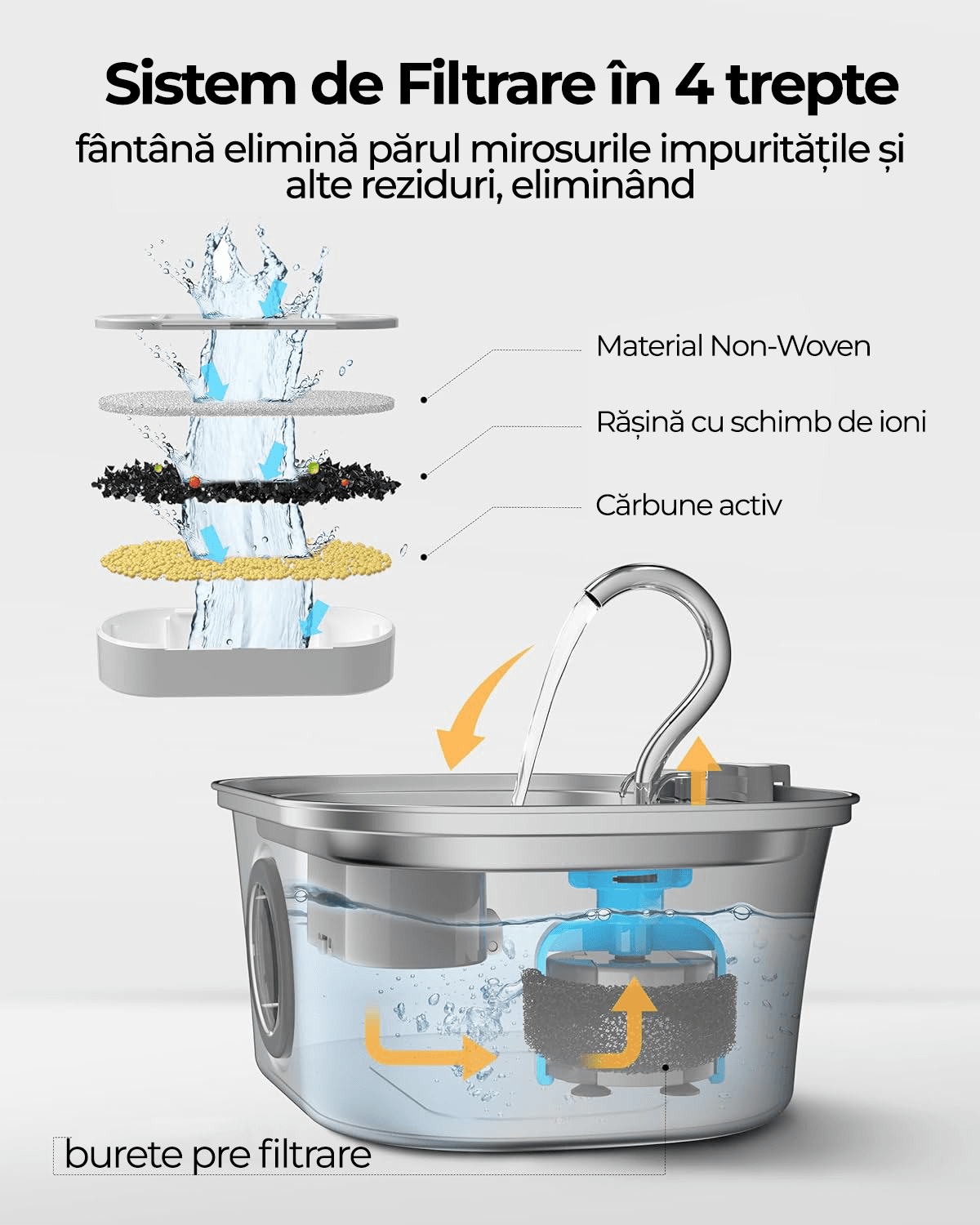 Sistem de Filtrare în 4 trepte

fântână elimină părul mirosurile impuritățile și alte reziduri, eliminând

Material Non-Woven

Rășină cu schimb de ioni

Cărbune activ

burete pre filtrare