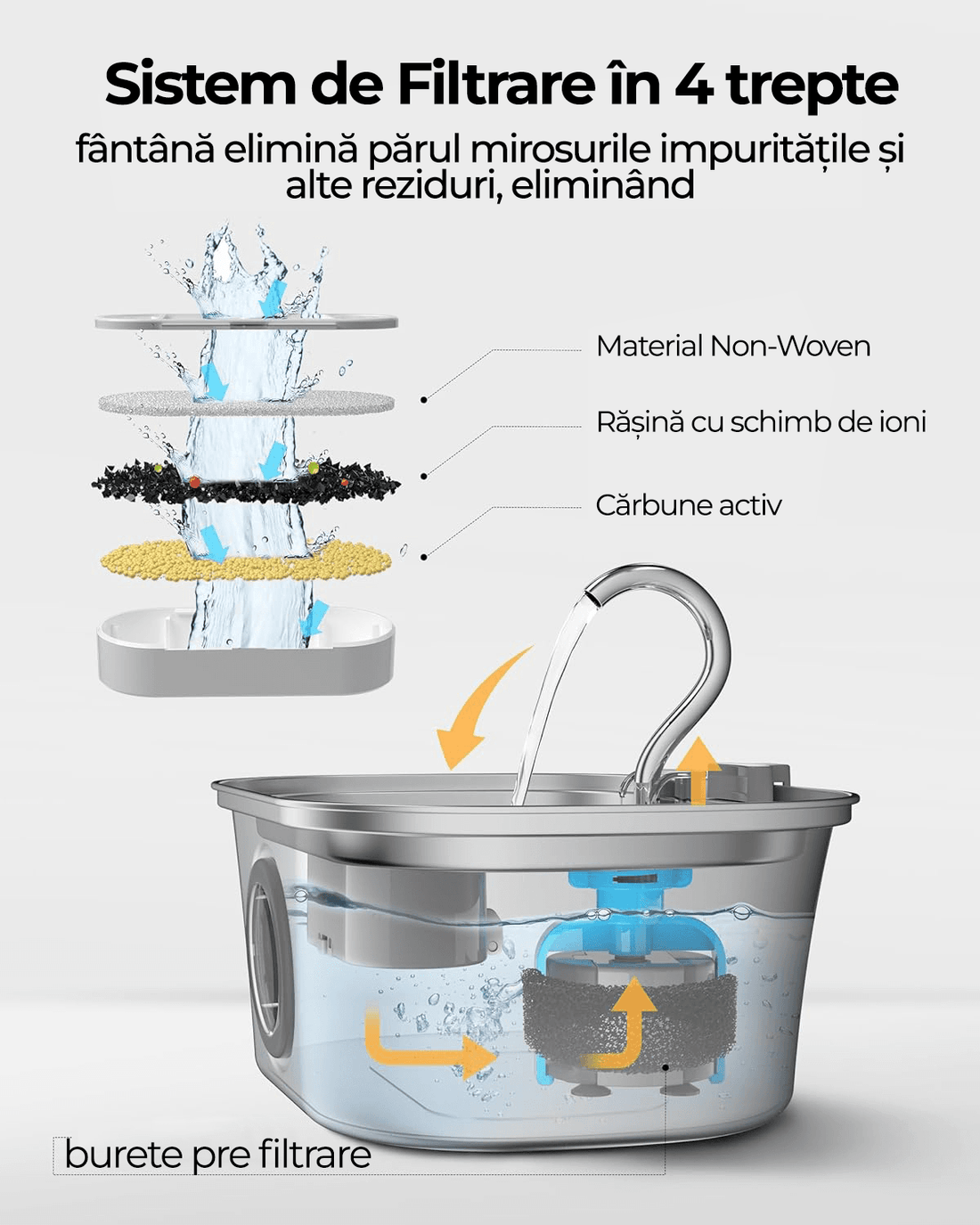 Sistem de Filtrare în 4 trepte

fântână elimină părul mirosurile impuritățile și alte reziduri, eliminând

Material Non-Woven

Rășină cu schimb de ioni

Cărbune activ

burete pre filtrare